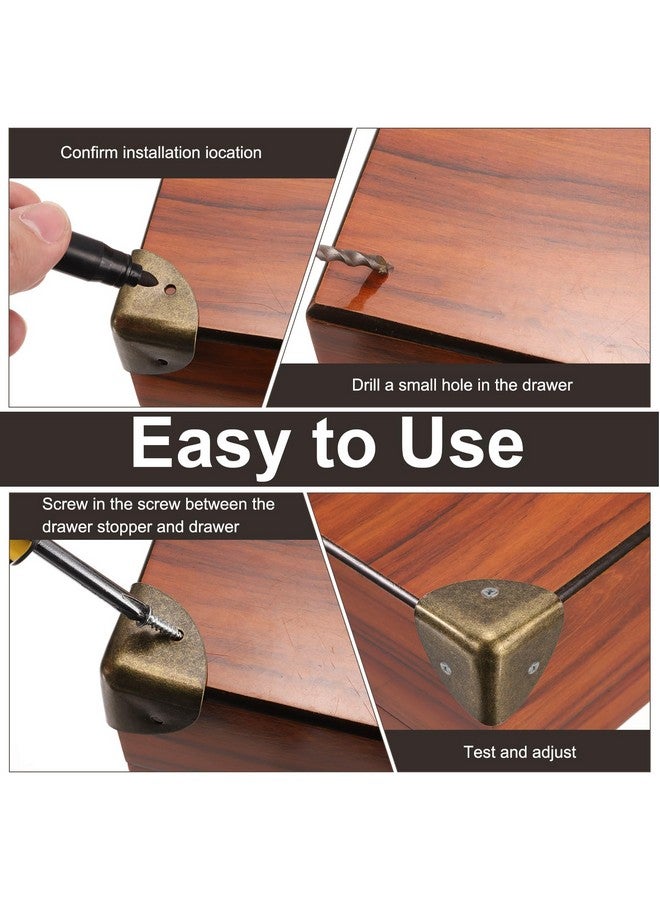 Confirm installation iocation

Drill a small hole in the drawer

Easy to Use

Screw in the screw between the drawer stopper and drawer

Test and adjust