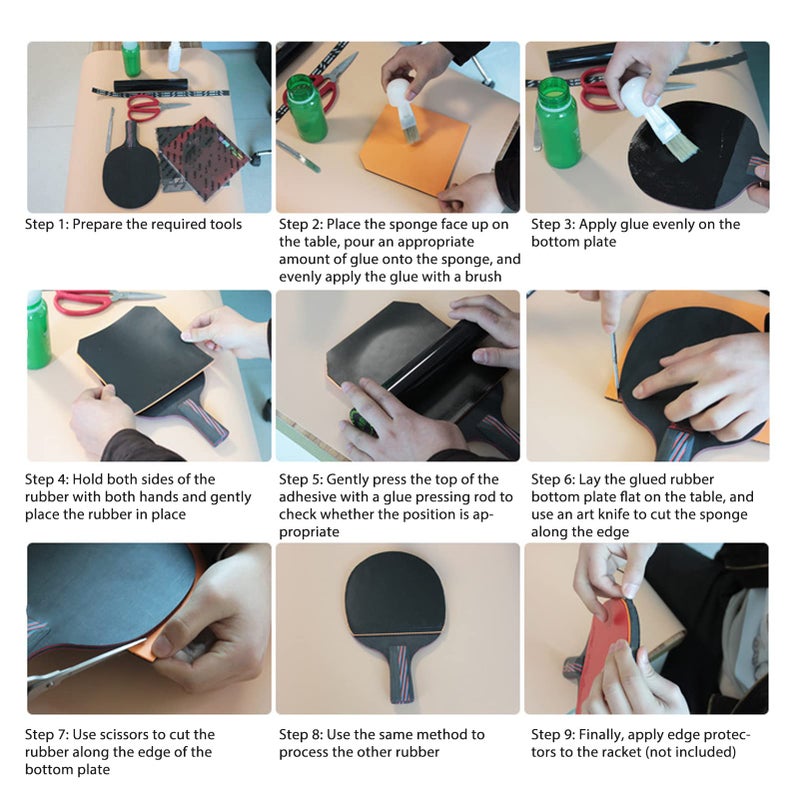 Step 1: Prepare the required tools

Step 2: Place the sponge face up on the table, pour an appropriate amount of glue onto the sponge, and evenly apply the glue with a brush

Step 3: Apply glue evenly on the bottom plate

Step 4: Hold both sides of the rubber with both hands and gently place the rubber in place

Step 5: Gently press the top of the adhesive with a glue pressing rod to check whether the position is appropriate

Step 6: Lay the glued rubber bottom plate flat on the table, and use an art knife to cut the sponge along the edge

Step 7: Use scissors to cut the rubber along the edge of the bottom plate

Step 8: Use the same method to process the other rubber

Step 9: Finally, apply edge protectors to the racket (not included)