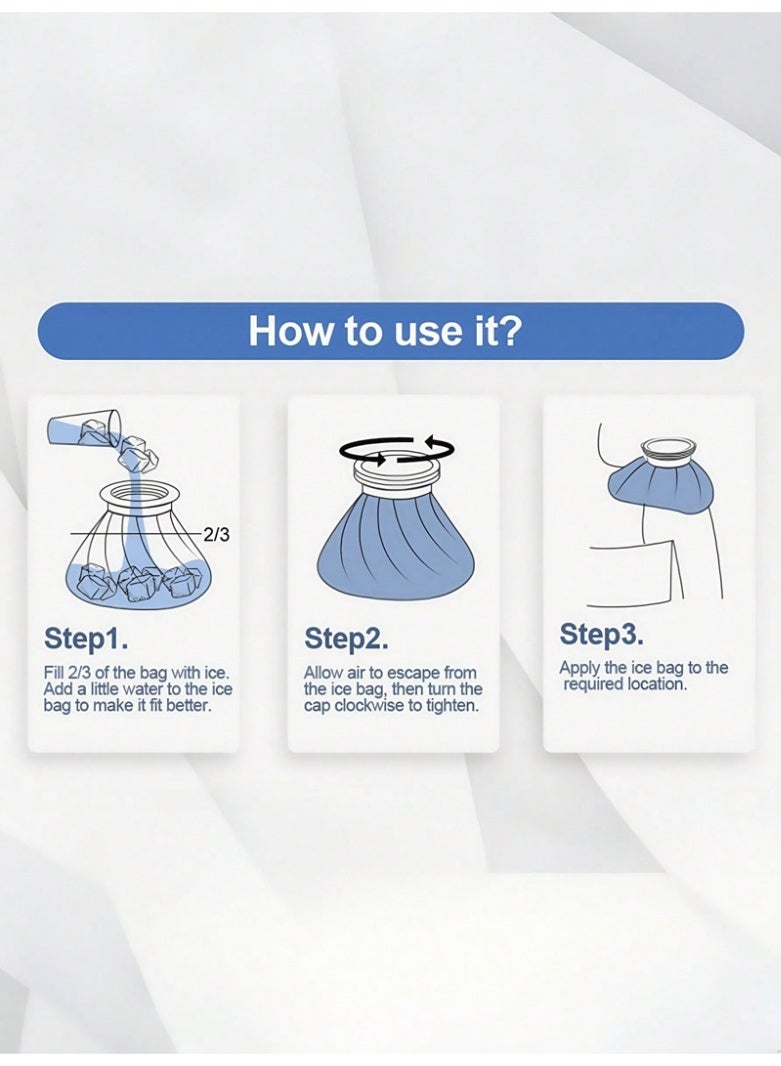 How to use it?

2/3

Step1.

Fill 2/3 of the bag with ice. Add a little water to the ice bag to make it fit better.

Step2.

Allow air to escape from the ice bag, then turn the cap clockwise to tighten.

Step3.

Apply the ice bag to the required location.