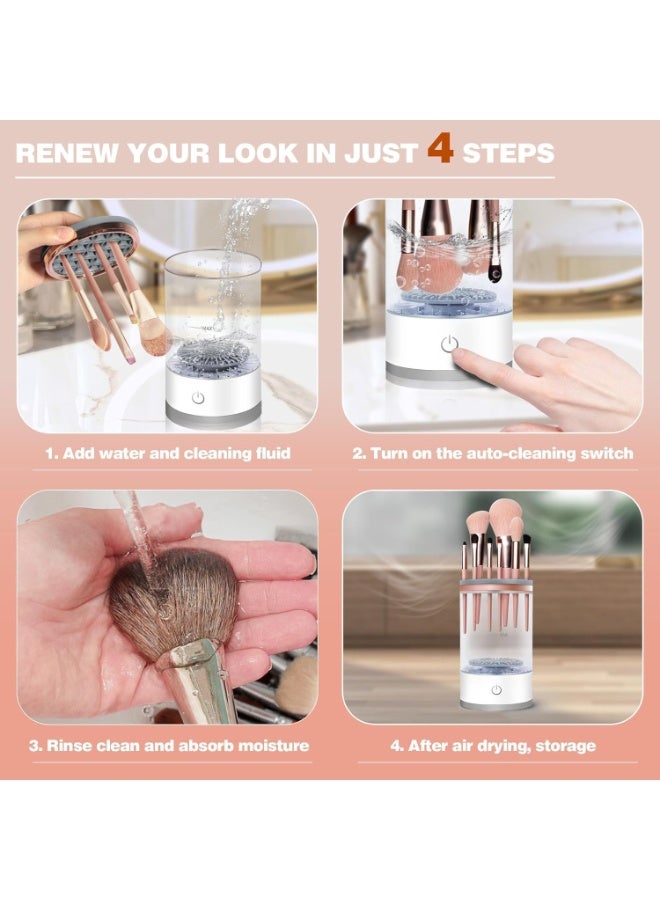 RENEW YOUR LOOK IN JUST 4 STEPS

1. Add water and cleaning fluid

2. Turn on the auto-cleaning switch

3. Rinse clean and absorb moisture

4. After air drying, storage