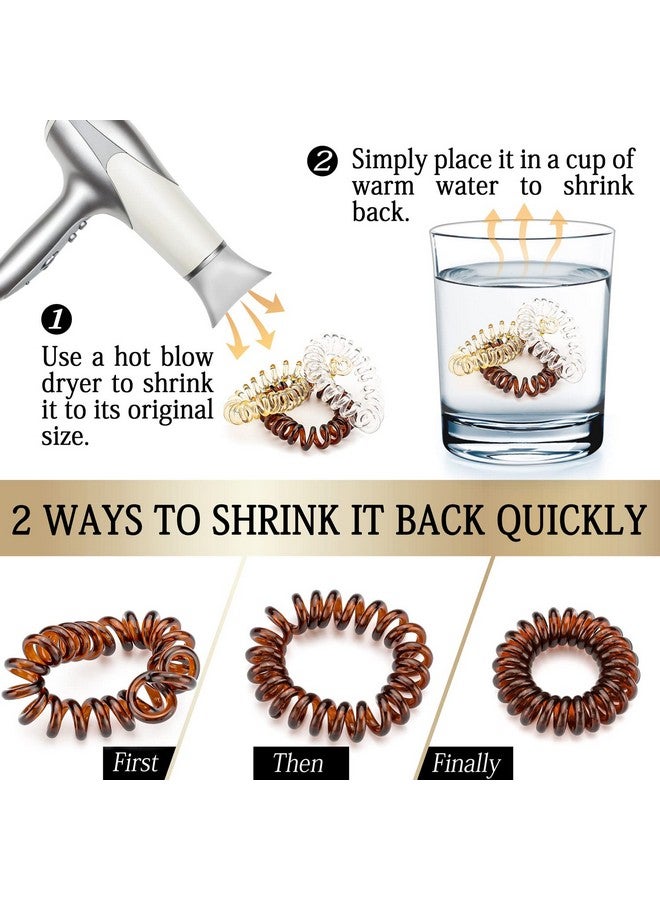 2 Simply place it in a cup of warm water to shrink back.

1 Use a hot blow dryer to shrink it to its original size.

2 WAYS TO SHRINK IT BACK QUICKLY

First

Then

Finally