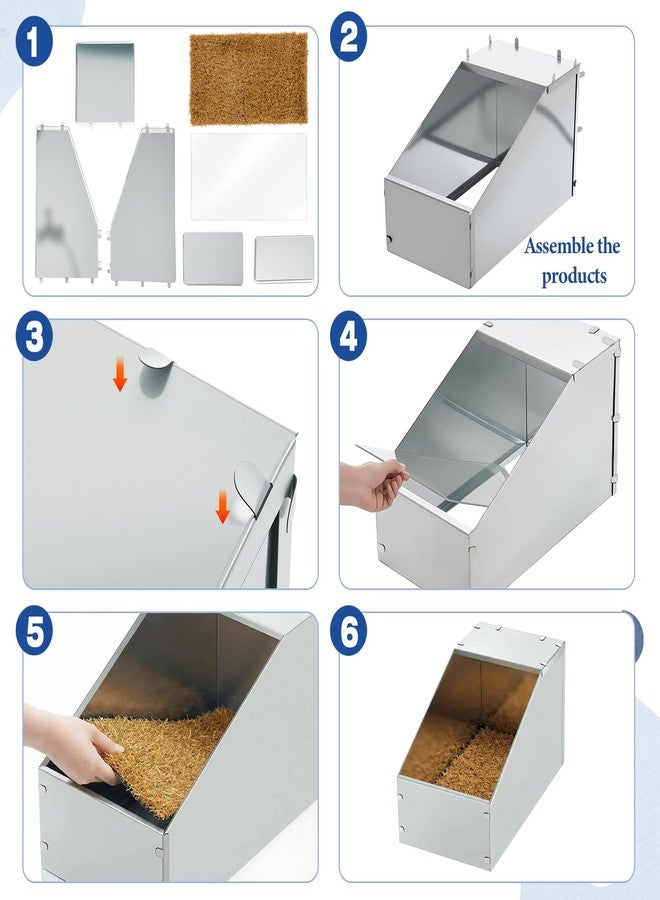 1

2

Assemble the products

3

4

5

6