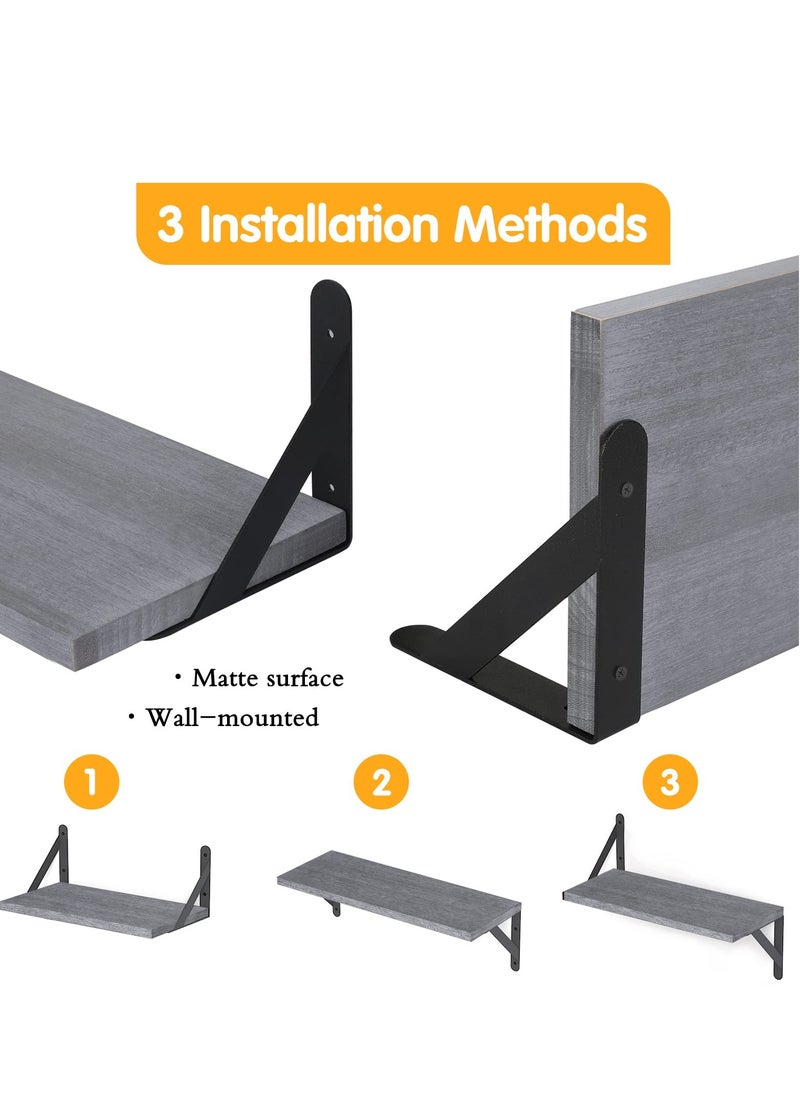 3 Installation Methods

• Matte surface
• Wall-mounted

1

2

3