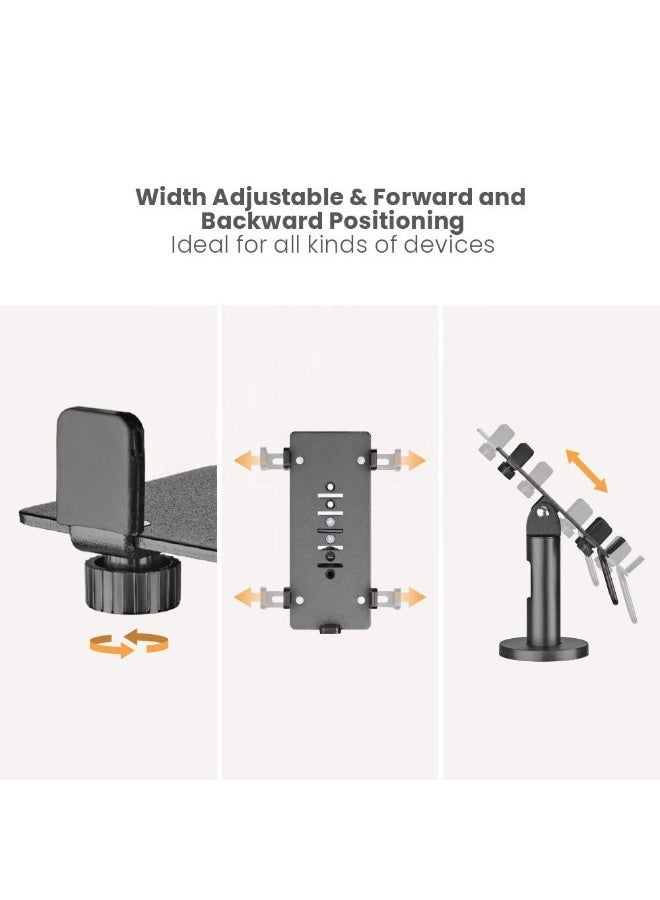 Width Adjustable & Forward and Backward Positioning
Ideal for all kinds of devices