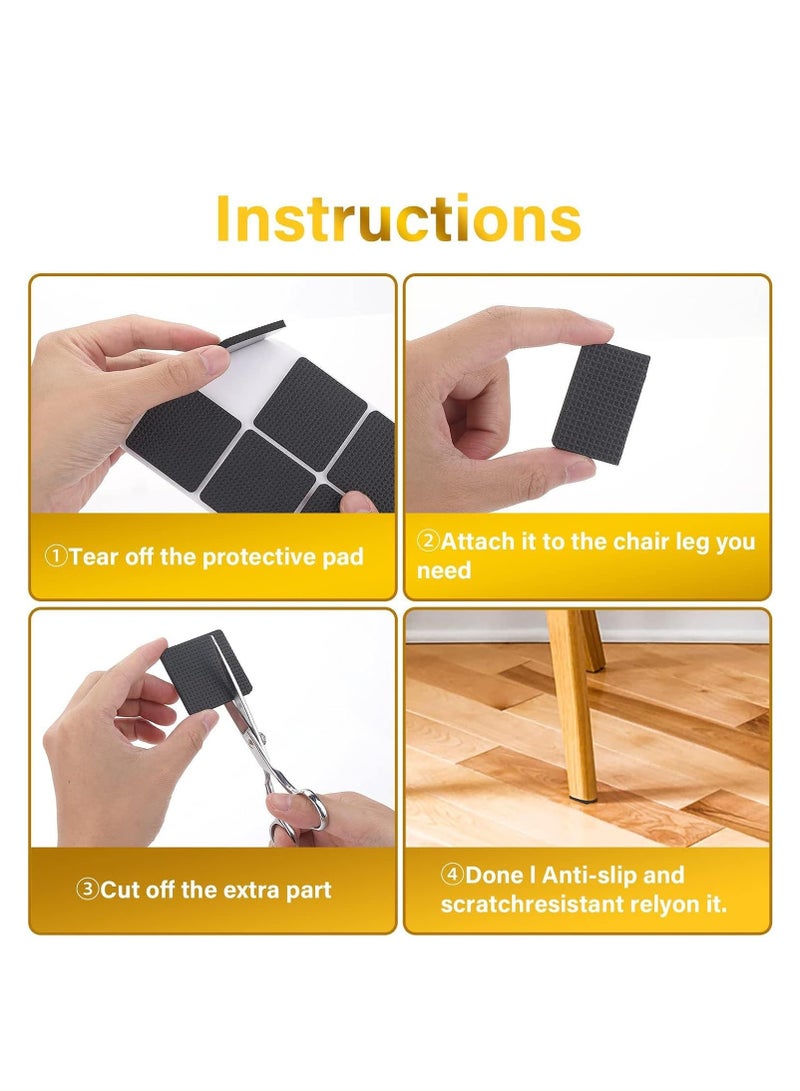 Instructions

①Tear off the protective pad

②Attach it to the chair leg you need

③Cut off the extra part

④Done I Anti-slip and scratchresistant relyon it.