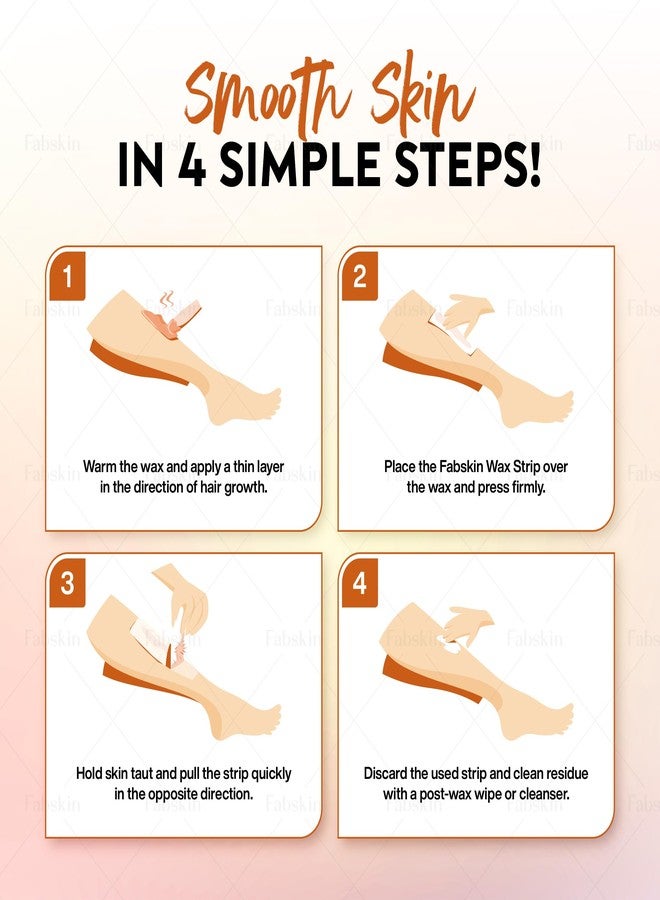 Smooth Skin
IN 4 SIMPLE STEPS!

1

Warm the wax and apply a thin layer in the direction of hair growth.

2

Place the Fabskin Wax Strip over the wax and press firmly.

3

Hold skin taut and pull the strip quickly in the opposite direction.

4

Discard the used strip and clean residue with a post-wax wipe or cleanser.

Fabskin