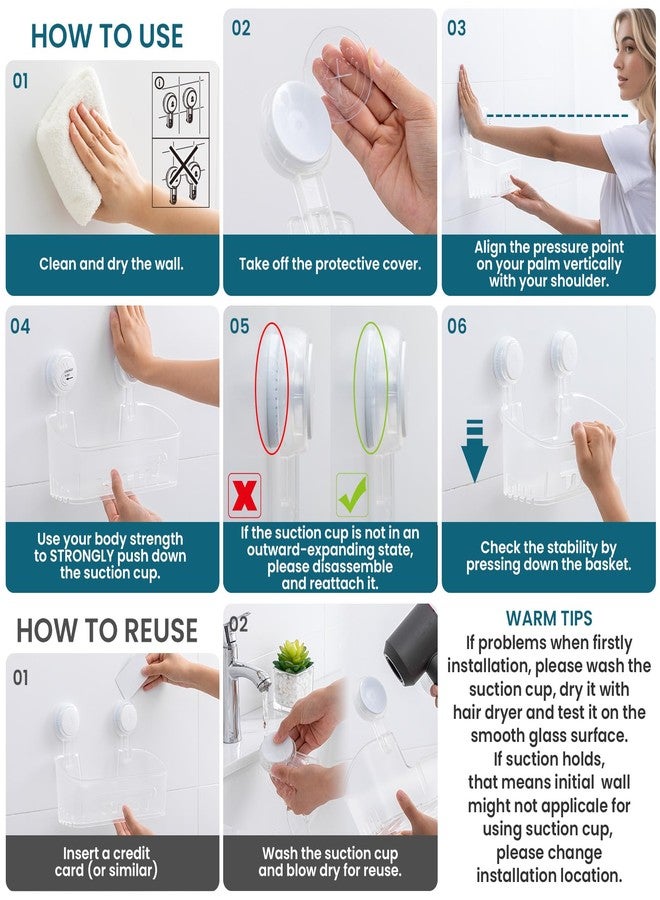 HOW TO USE

01

Clean and dry the wall.

02

Take off the protective cover.

03

Align the pressure point on your palm vertically with your shoulder.

04

Use your body strength to STRONGLY push down the suction cup.

05

If the suction cup is not in an outward-expanding state, please disassemble and reattach it.

06

Check the stability by pressing down the basket.

HOW TO REUSE

01

Insert a credit card (or similar)

02

Wash the suction cup and blow dry for reuse.

WARM TIPS

If problems when firstly installation, please wash the suction cup, dry it with hair dryer and test it on the smooth glass surface. If suction holds, that means initial wall might not applicale for using suction cup, please change installation location.