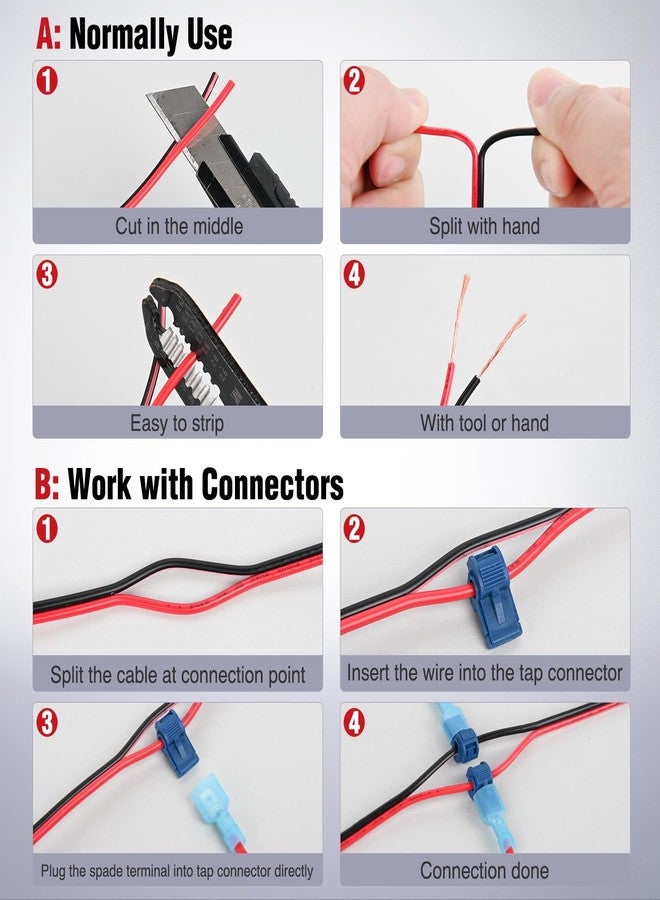 A: Normally Use

1
Cut in the middle

2
Split with hand

3
Easy to strip

4
With tool or hand

B: Work with Connectors

1
Split the cable at connection point

2
Insert the wire into the tap connector

3
Plug the spade terminal into tap connector directly

4
Connection done