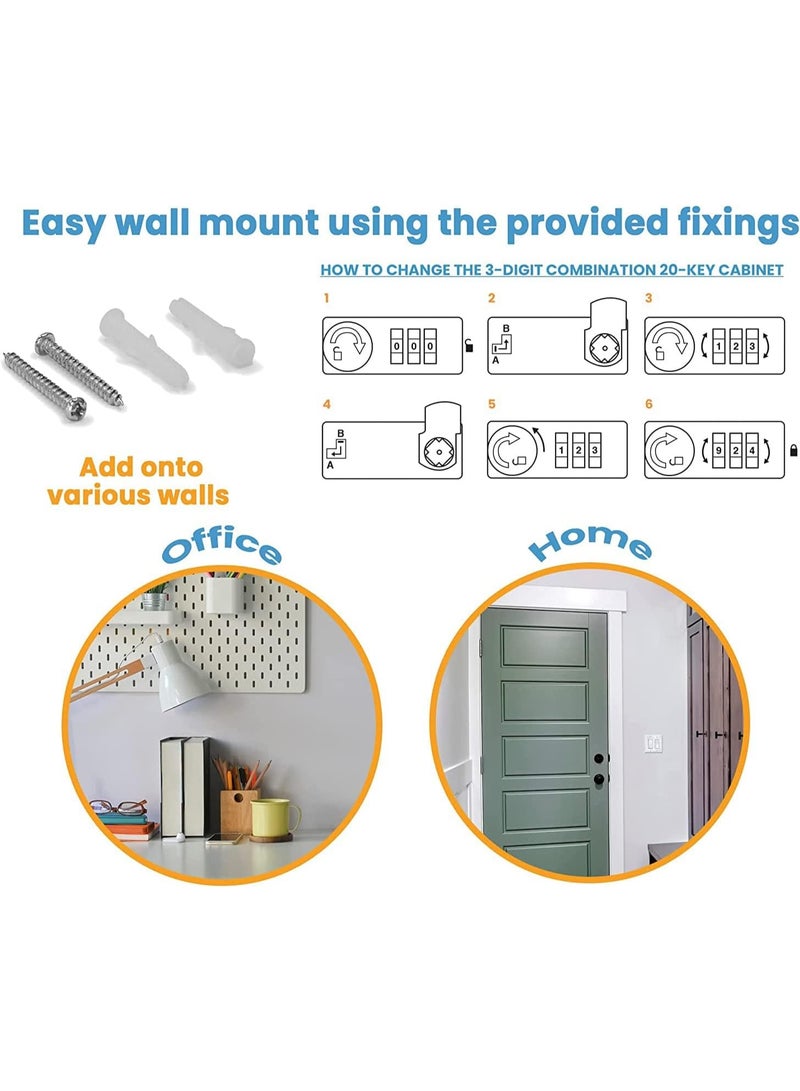 Easy wall mount using the provided fixings

HOW TO CHANGE THE 3-DIGIT COMBINATION 20-KEY CABINET

1
0 0 0

2
B
A

3
1 2 3

4
B
A

5
1 2 3

6
9 2 4

Add onto various walls

Office

Home