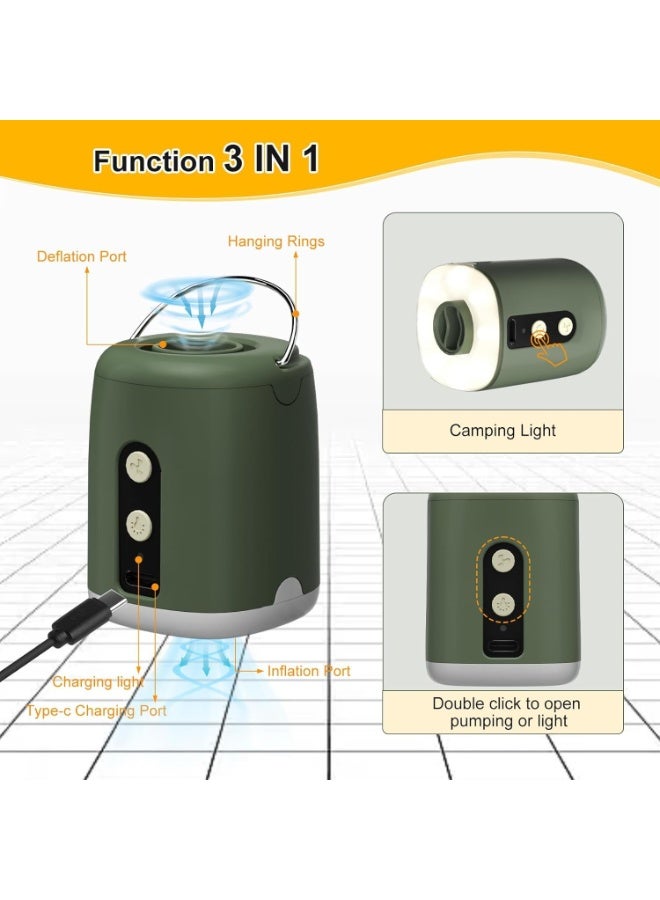 Function 3 IN 1

Deflation Port

Hanging Rings

Charging light

Type-c Charging Port

Inflation Port

Camping Light

Double click to open pumping or light