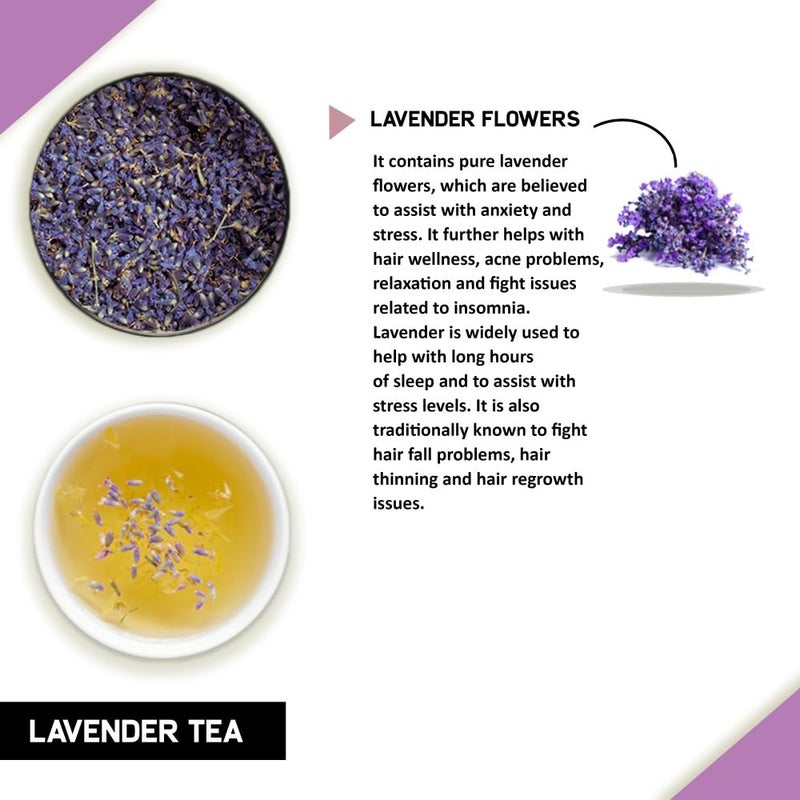 LAVENDER FLOWERS

It contains pure lavender flowers, which are believed to assist with anxiety and stress. It further helps with hair wellness, acne problems, relaxation and fight issues related to insomnia. Lavender is widely used to help with long hours of sleep and to assist with stress levels. It is also traditionally known to fight hair fall problems, hair thinning and hair regrowth issues.

LAVENDER TEA