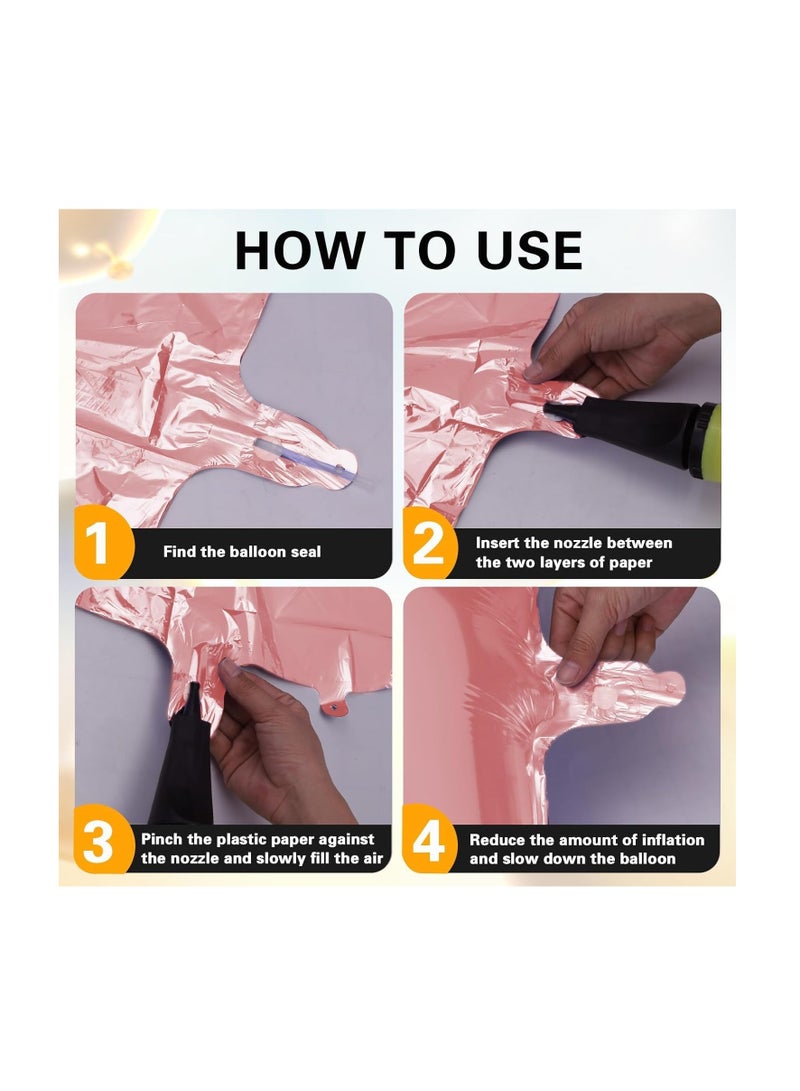 HOW TO USE

1 Find the balloon seal

2 Insert the nozzle between the two layers of paper

3 Pinch the plastic paper against the nozzle and slowly fill the air

4 Reduce the amount of inflation and slow down the balloon