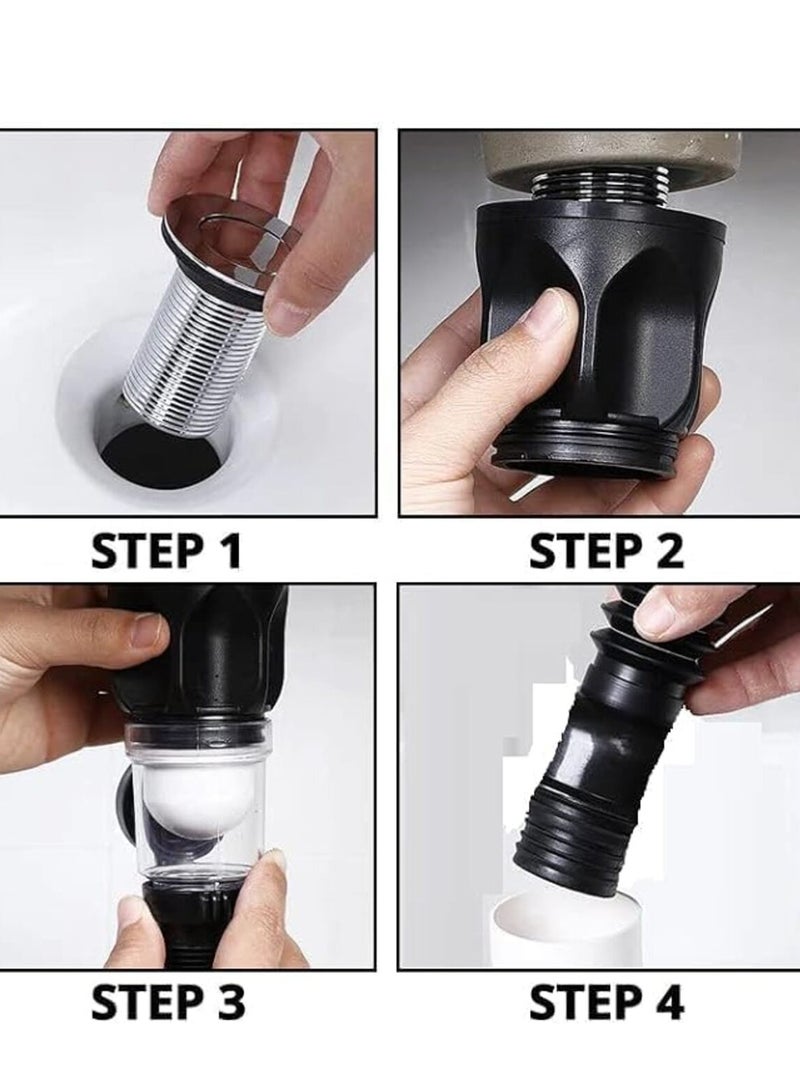 STEP 1

STEP 2

STEP 3

STEP 4