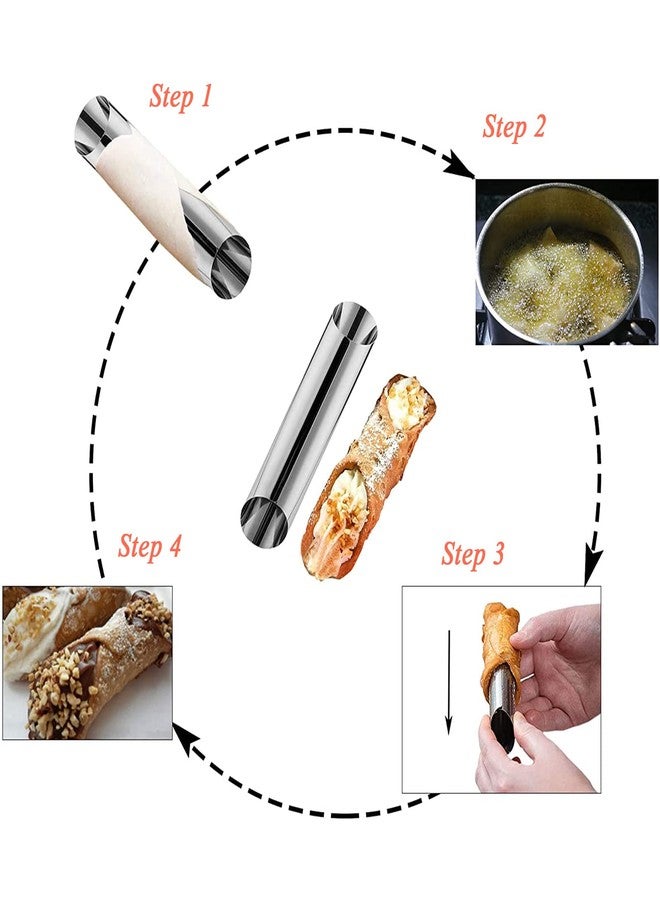 Step 1

Step 2

Step 3

Step 4