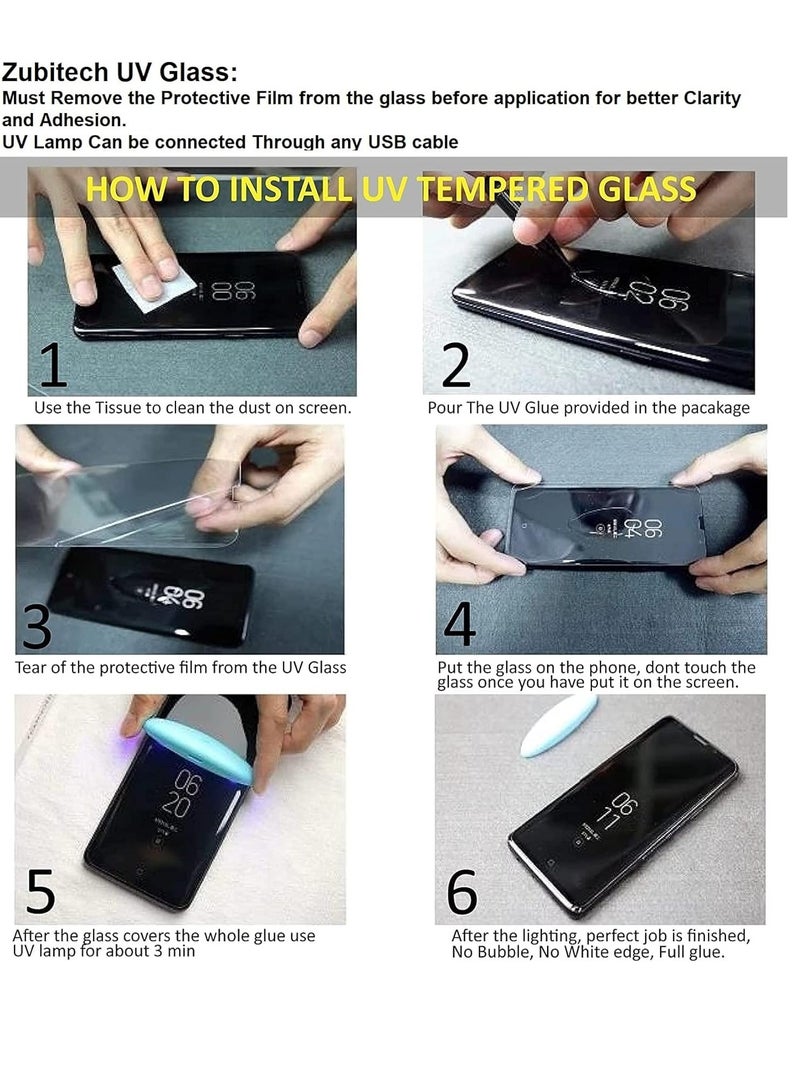 Zubitech UV Glass:
Must Remove the Protective Film from the glass before application for better Clarity and Adhesion.
UV Lamp Can be connected Through any USB cable

HOW TO INSTALL UV TEMPERED GLASS

06
00

1
Use the Tissue to clean the dust on screen.

06
02

2
Pour The UV Glue provided in the pacakage

06
04

3
Tear of the protective film from the UV Glass

06
04

4
Put the glass on the phone, dont touch the glass once you have put it on the screen.

06
20

5
After the glass covers the whole glue use UV lamp for about 3 min

06
11

6
After the lighting, perfect job is finished, No Bubble, No White edge, Full glue.