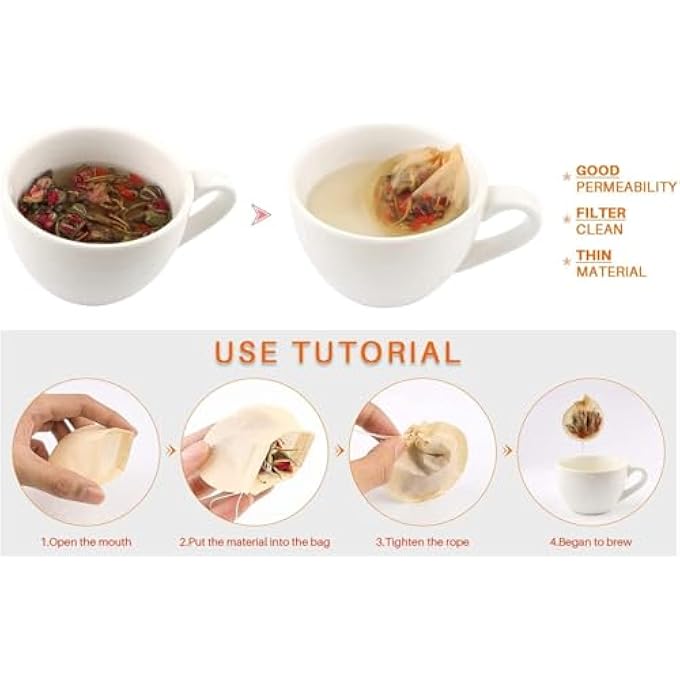 GOOD
PERMEABILITY

FILTER
CLEAN

THIN
MATERIAL

USE TUTORIAL

1.Open the mouth

2.Put the material into the bag

3.Tighten the rope

4.Began to brew