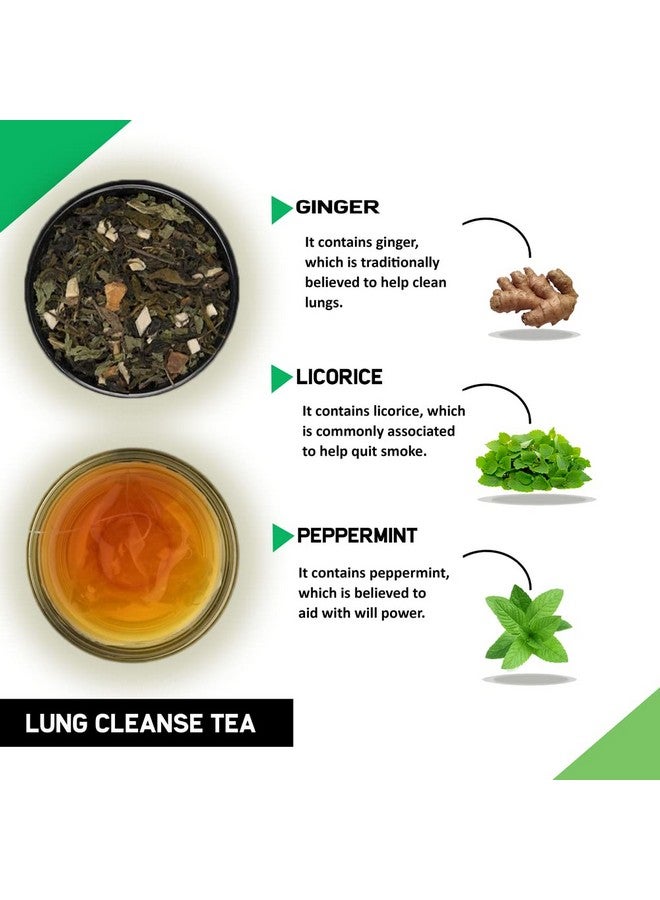 GINGER

It contains ginger, which is traditionally believed to help clean lungs.

LICORICE

It contains licorice, which is commonly associated to help quit smoke.

PEPPERMINT

It contains peppermint, which is believed to aid with will power.

LUNG CLEANSE TEA