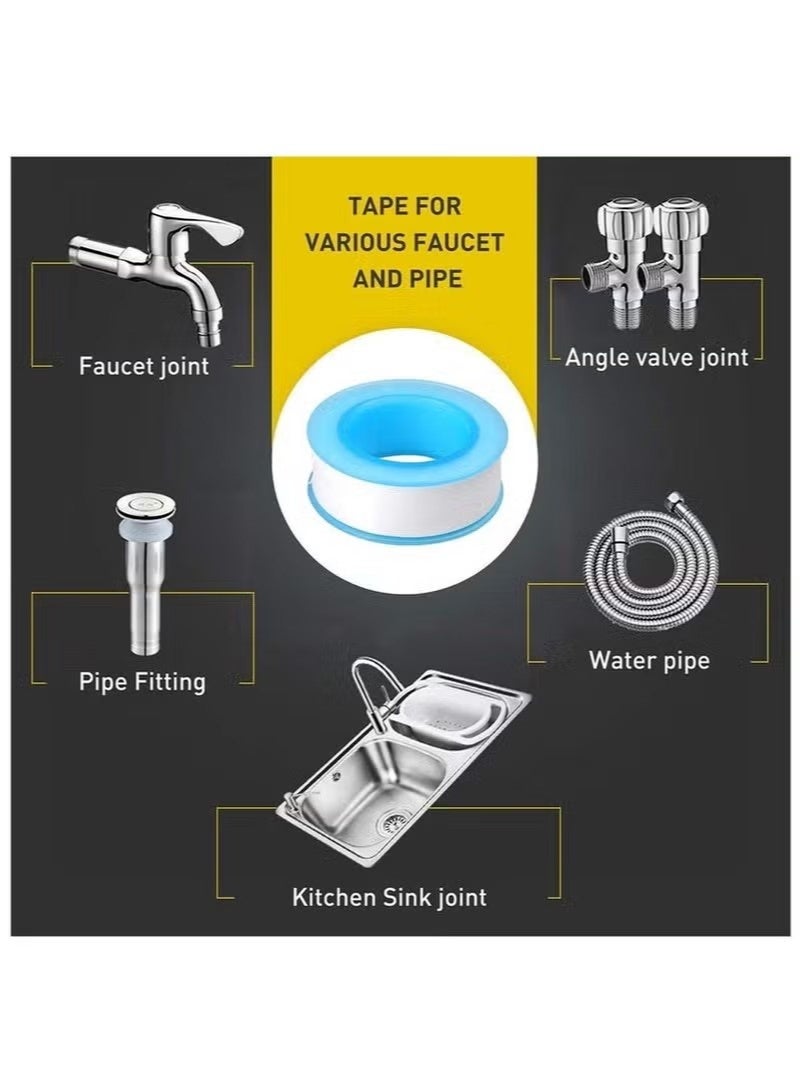 TAPE FOR VARIOUS FAUCET AND PIPE

Faucet joint

Angle valve joint

Pipe Fitting

Water pipe

Kitchen Sink joint