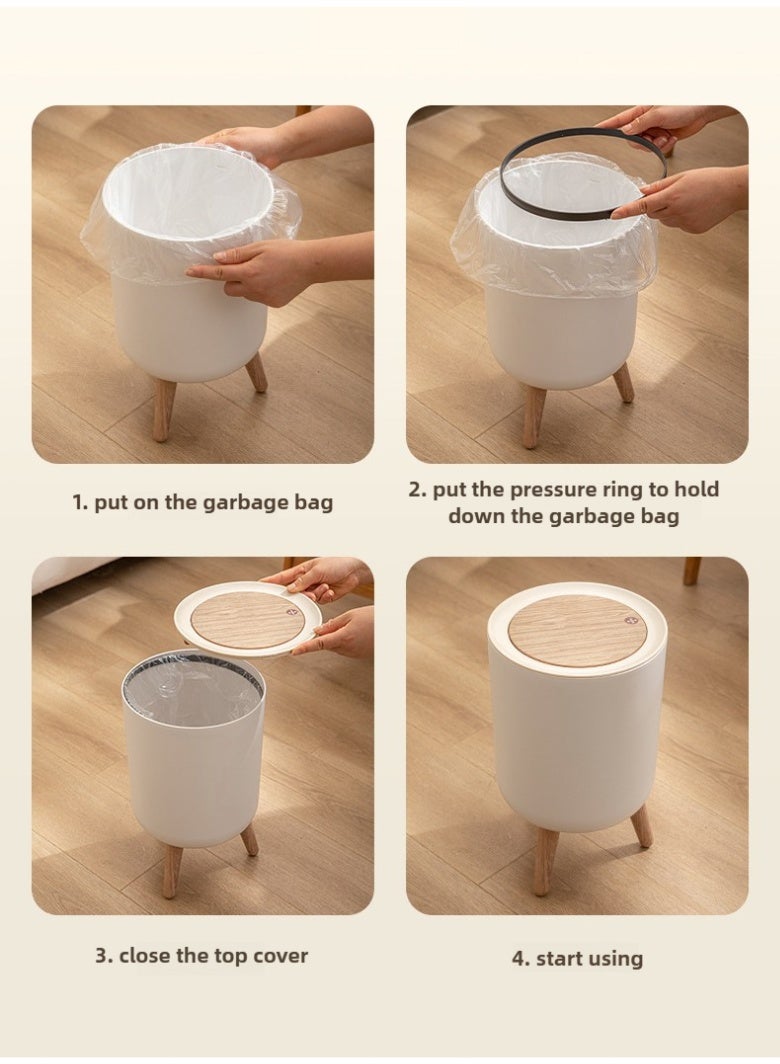 1. put on the garbage bag

2. put the pressure ring to hold down the garbage bag

3. close the top cover

4. start using