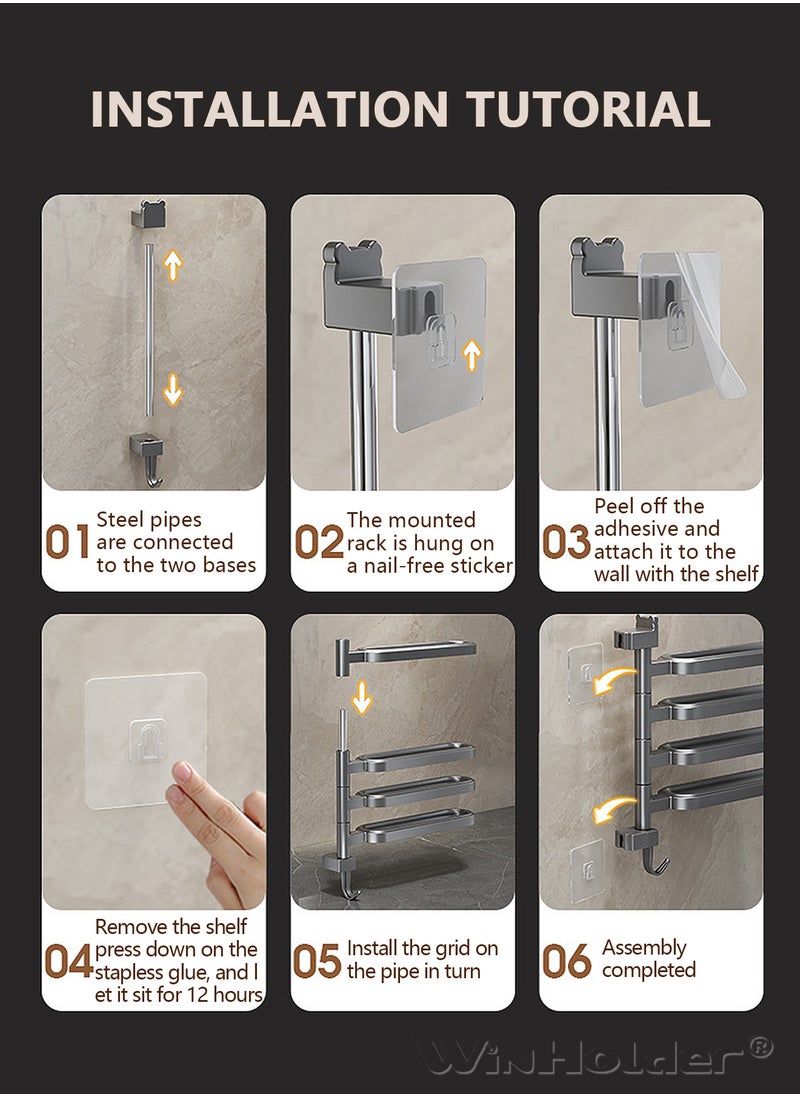 INSTALLATION TUTORIAL

01 Steel pipes are connected to the two bases

02 The mounted rack is hung on a nail-free sticker

03 Peel off the adhesive and attach it to the wall with the shelf

04 Remove the shelf press down on the stapless glue, and l et it sit for 12 hours

05 Install the grid on the pipe in turn

06 Assembly completed

WinHolder®