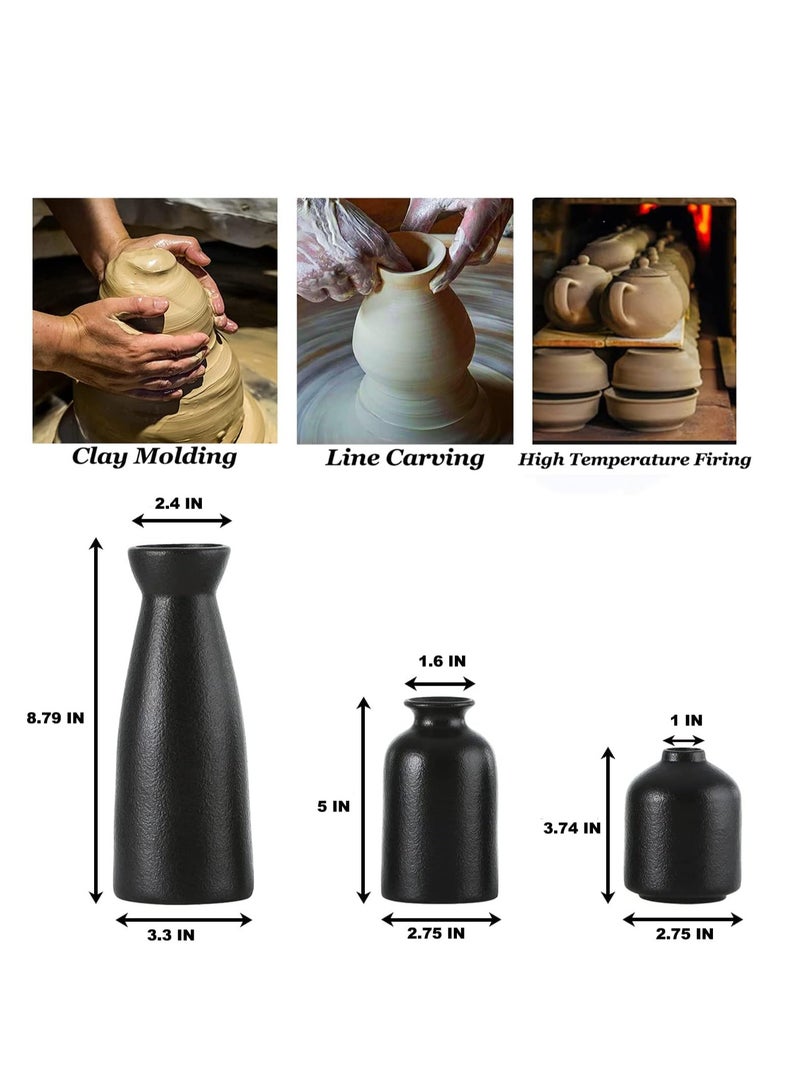 Clay Molding

Line Carving

High Temperature Firing

2.4 IN

8.79 IN

3.3 IN

1.6 IN

5 IN

2.75 IN

1 IN

3.74 IN

2.75 IN