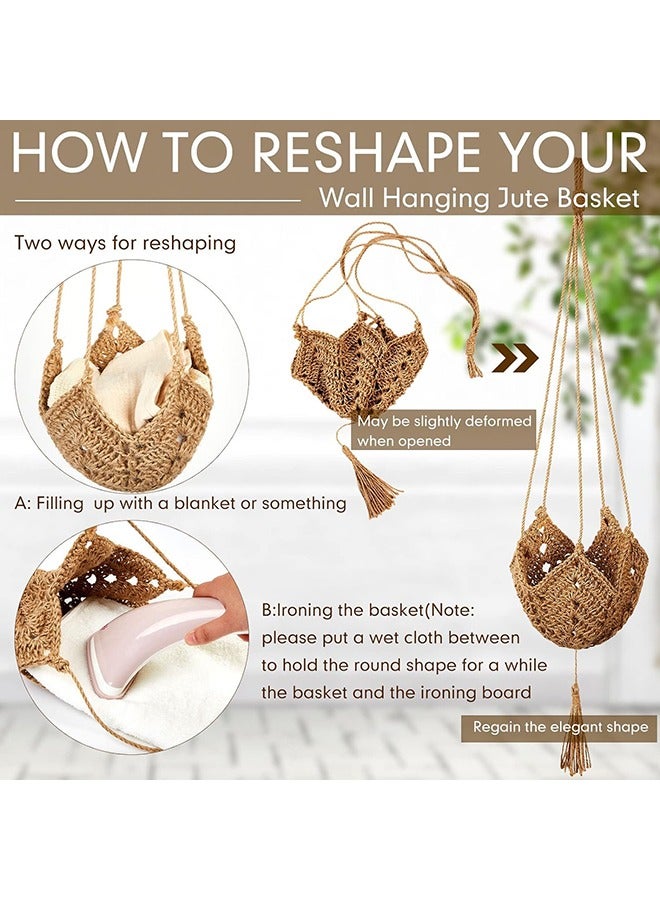 HOW TO RESHAPE YOUR
Wall Hanging Jute Basket

Two ways for reshaping

May be slightly deformed when opened

A: Filling up with a blanket or something

B:Ironing the basket(Note: please put a wet cloth between to hold the round shape for a while the basket and the ironing board

Regain the elegant shape