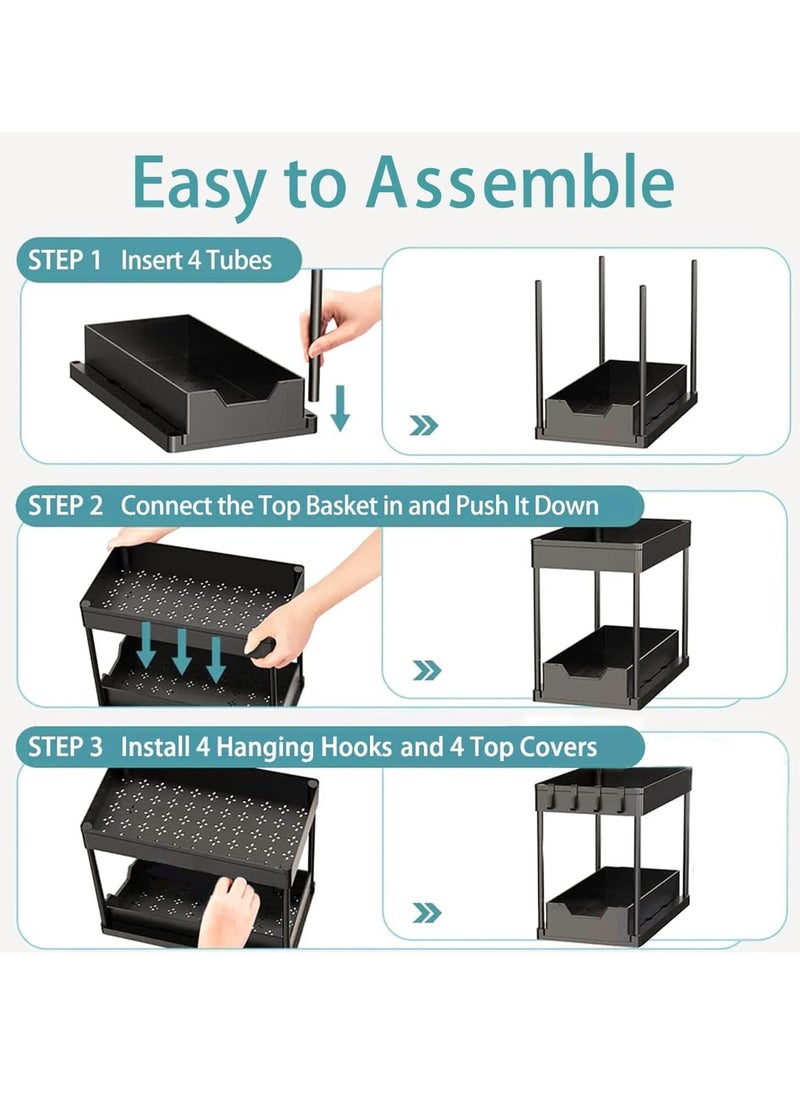 Easy to Assemble

STEP 1 Insert 4 Tubes

STEP 2 Connect the Top Basket in and Push It Down

STEP 3 Install 4 Hanging Hooks and 4 Top Covers