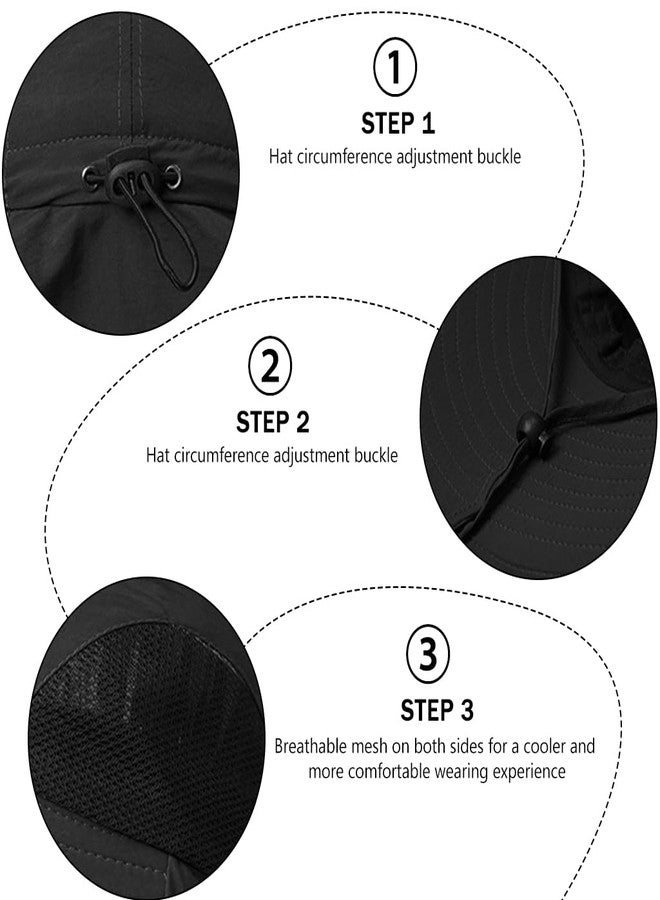 1
STEP 1
Hat circumference adjustment buckle

2
STEP 2
Hat circumference adjustment buckle

3
STEP 3
Breathable mesh on both sides for a cooler and more comfortable wearing experience