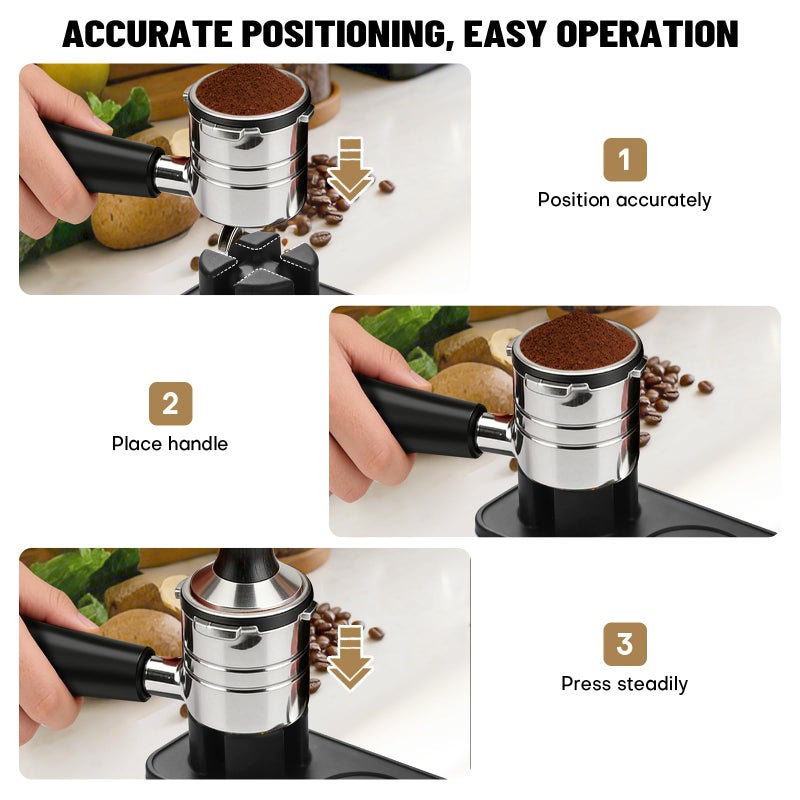 ACCURATE POSITIONING, EASY OPERATION

1
Position accurately

2
Place handle

3
Press steadily