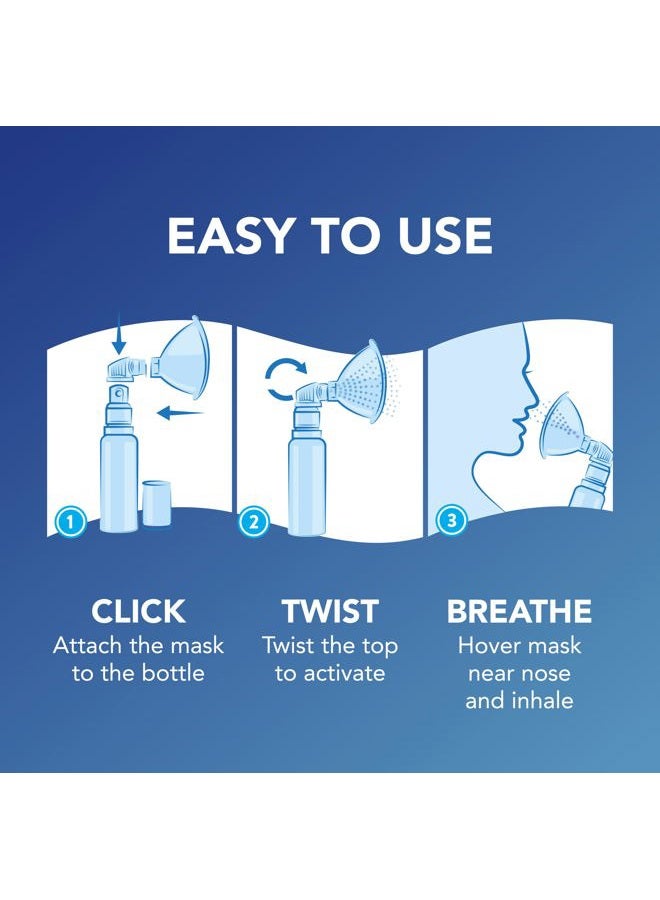 EASY TO USE

1

2

3

CLICK
Attach the mask to the bottle

TWIST
Twist the top to activate

BREATHE
Hover mask near nose and inhale