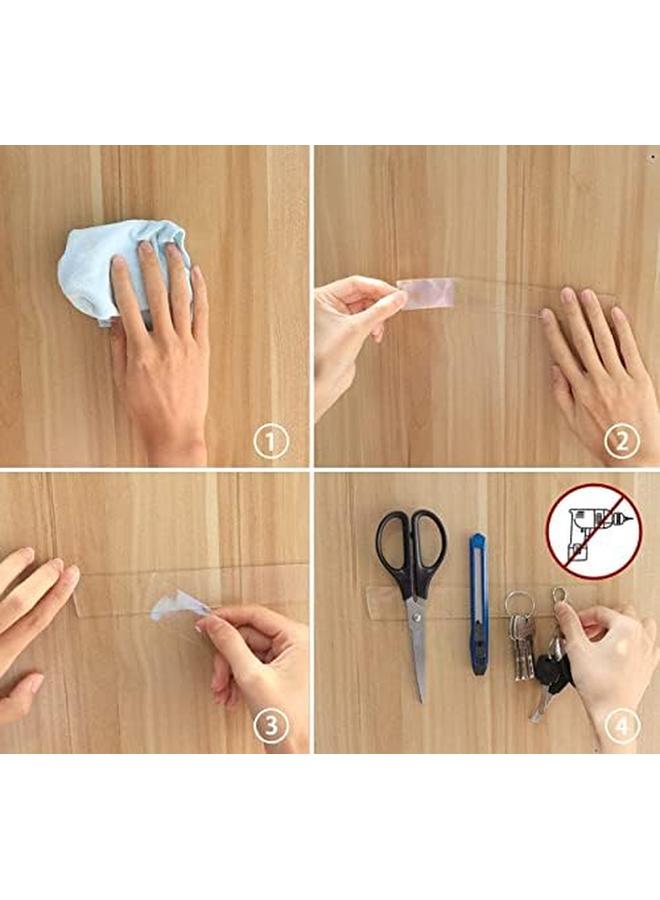 1

2

3

4