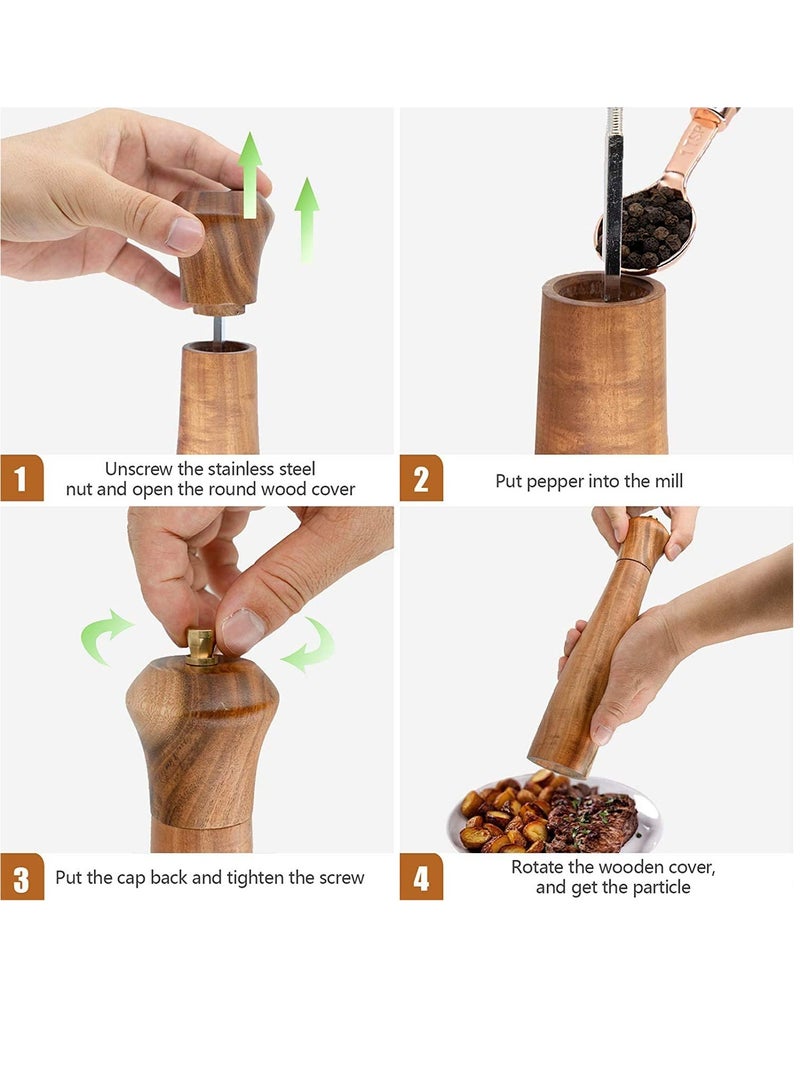 1 Unscrew the stainless steel nut and open the round wood cover

2 Put pepper into the mill

3 Put the cap back and tighten the screw

4 Rotate the wooden cover, and get the particle