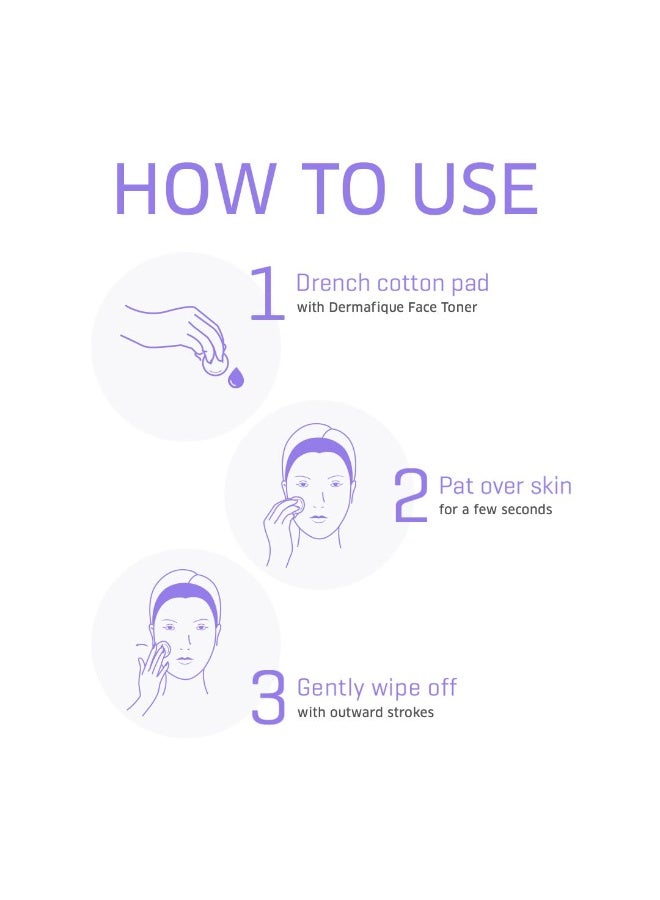 HOW TO USE

1 Drench cotton pad
with Dermafique Face Toner

2 Pat over skin
for a few seconds

3 Gently wipe off
with outward strokes