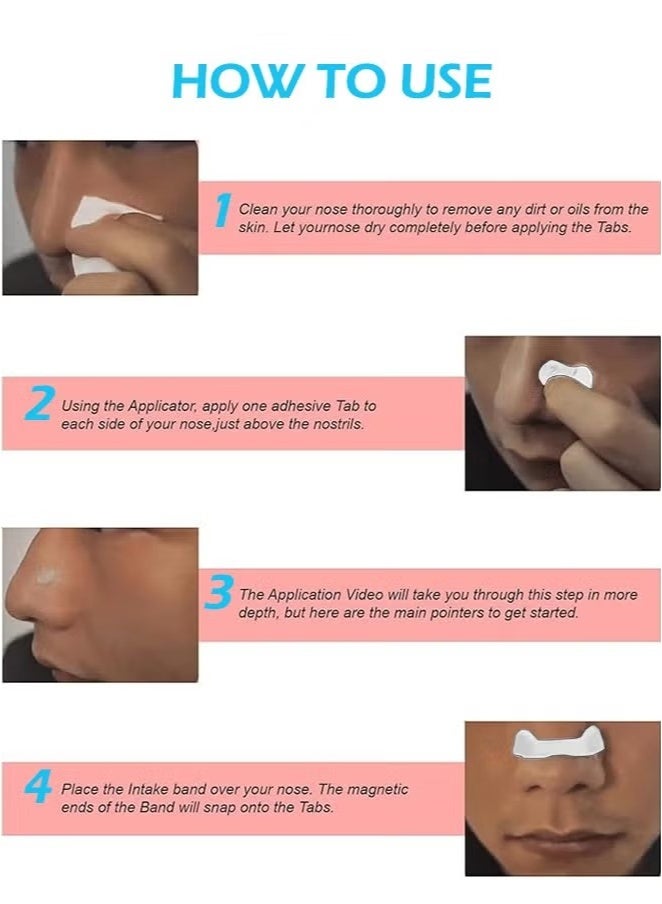 HOW TO USE

1 Clean your nose thoroughly to remove any dirt or oils from the skin. Let yournose dry completely before applying the Tabs.

2 Using the Applicator, apply one adhesive Tab to each side of your nose,just above the nostrils.

3 The Application Video will take you through this step in more depth, but here are the main pointers to get started.

4 Place the Intake band over your nose. The magnetic ends of the Band will snap onto the Tabs.