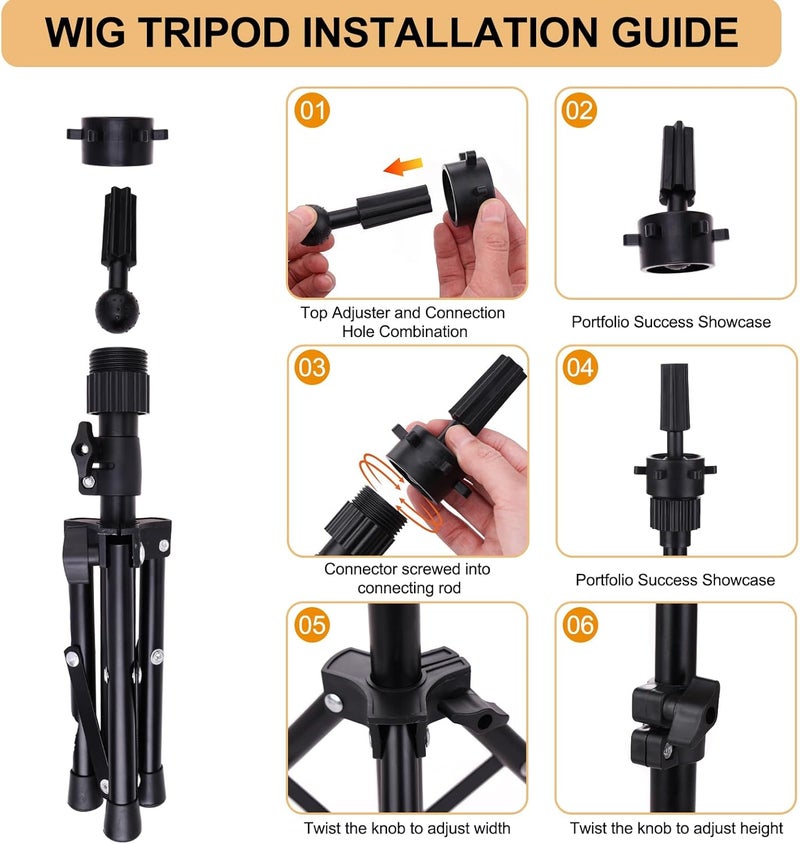 WIG TRIPOD INSTALLATION GUIDE

01

Top Adjuster and Connection Hole Combination

02

Portfolio Success Showcase

03

Connector screwed into connecting rod

04

Portfolio Success Showcase

05

Twist the knob to adjust width

06

Twist the knob to adjust height