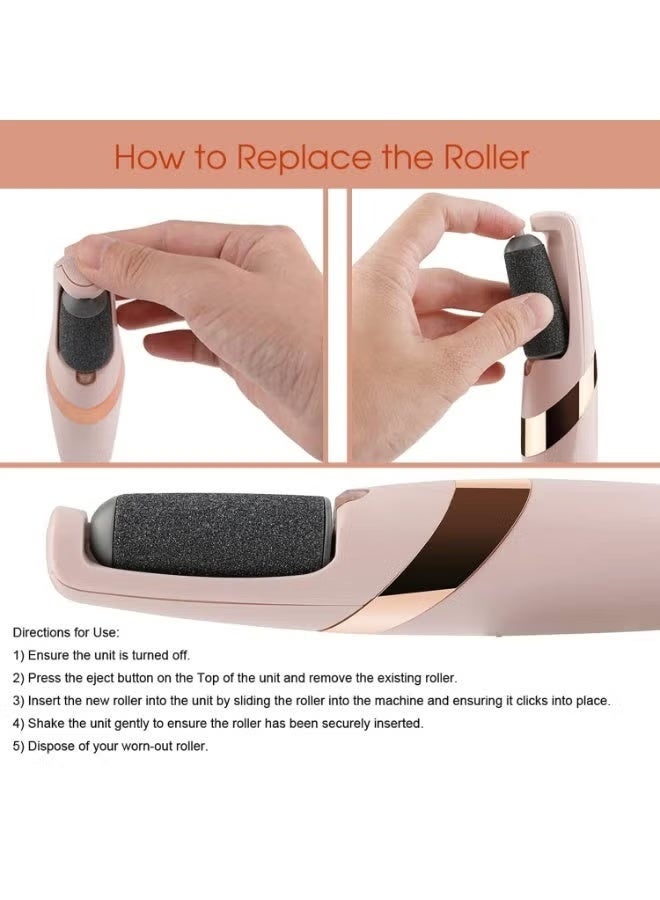 How to Replace the Roller

Directions for Use:

1) Ensure the unit is turned off.

2) Press the eject button on the Top of the unit and remove the existing roller.

3) Insert the new roller into the unit by sliding the roller into the machine and ensuring it clicks into place.

4) Shake the unit gently to ensure the roller has been securely inserted.

5) Dispose of your worn-out roller.