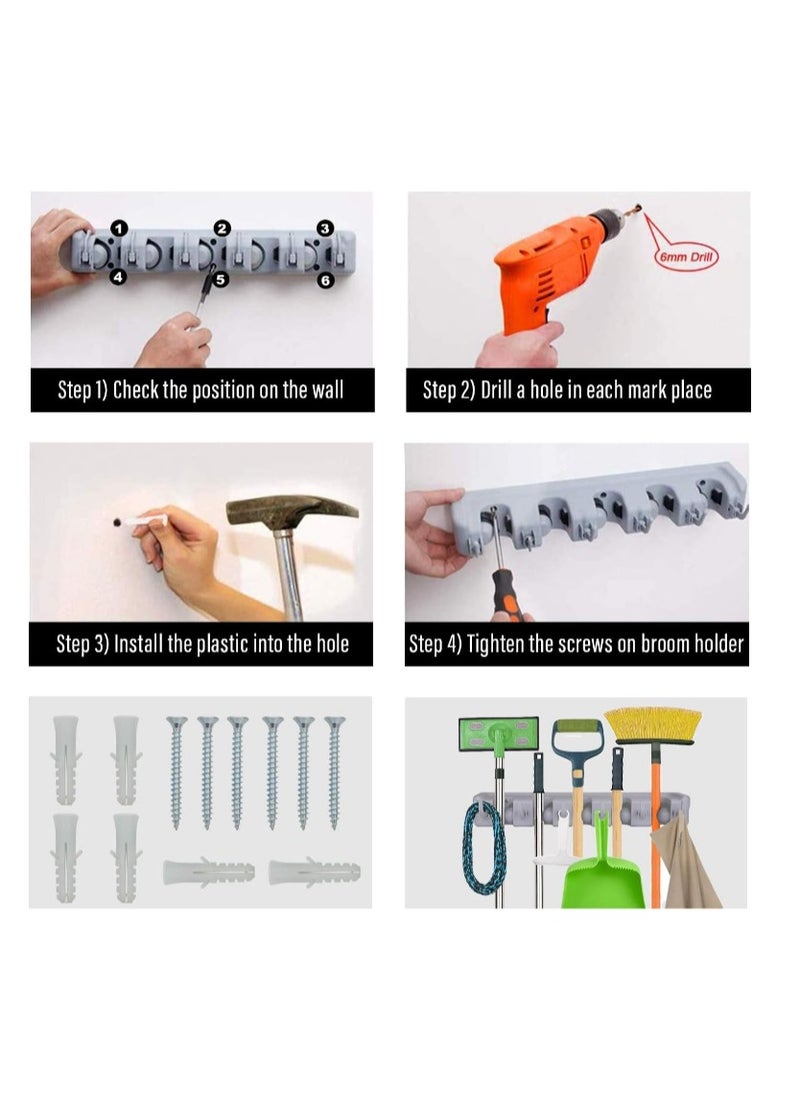 1
2
3
4
5
6
Step 1) Check the position on the wall

6mm Drill
Step 2) Drill a hole in each mark place

Step 3) Install the plastic into the hole

Step 4) Tighten the screws on broom holder