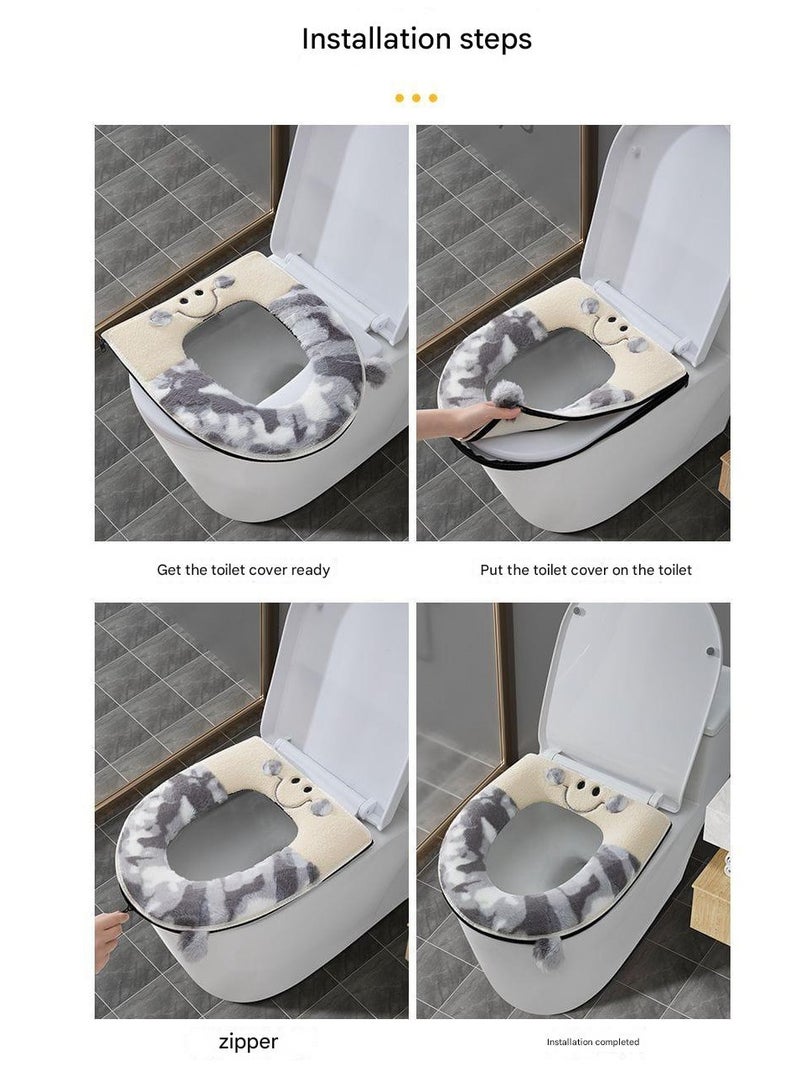 Installation steps

Get the toilet cover ready

Put the toilet cover on the toilet

zipper

Installation completed