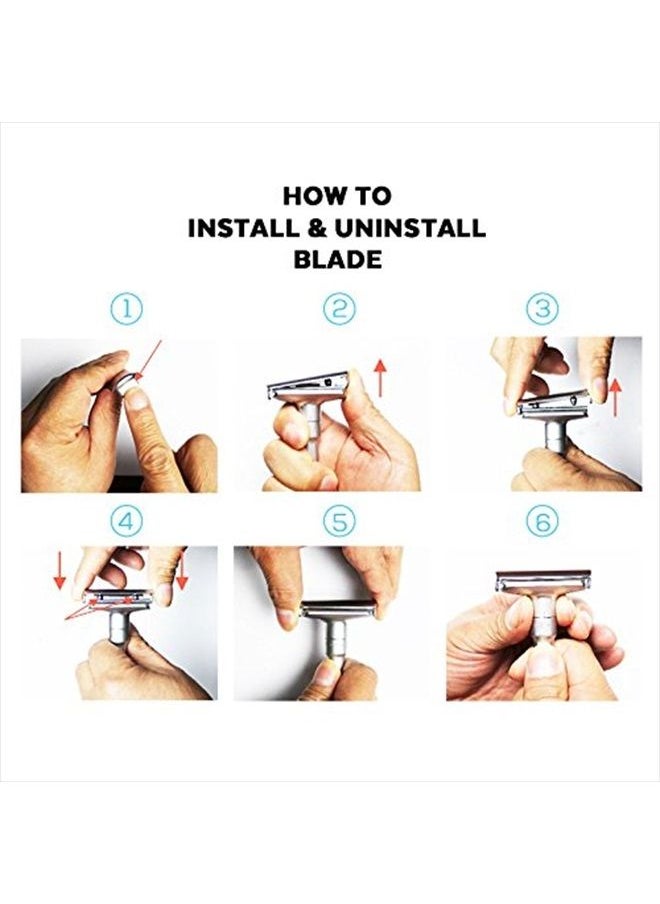 HOW TO
INSTALL & UNINSTALL
BLADE

①

②

③

④

⑤

⑥