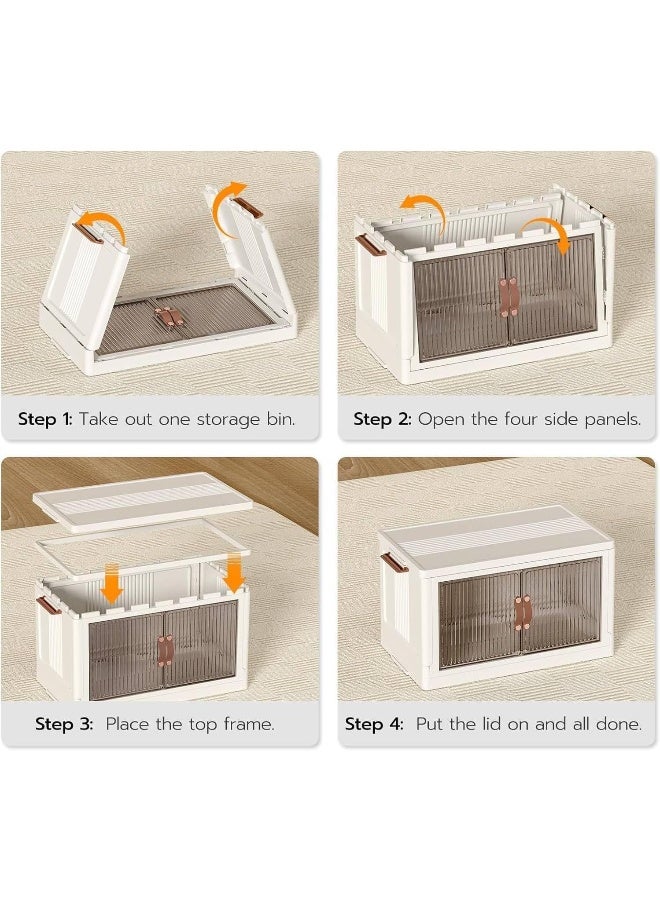 Step 1: Take out one storage bin.

Step 2: Open the four side panels.

Step 3: Place the top frame.

Step 4: Put the lid on and all done.