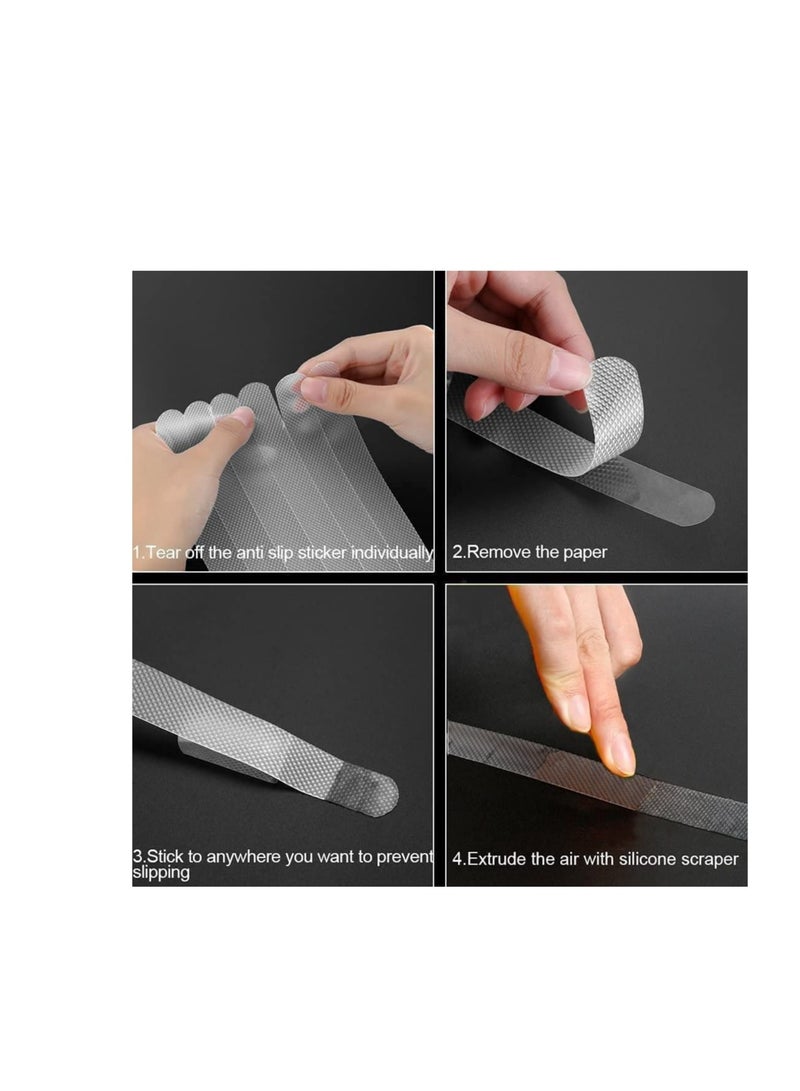 1.Tear off the anti slip sticker individually

2.Remove the paper

3.Stick to anywhere you want to prevent slipping

4.Extrude the air with silicone scraper