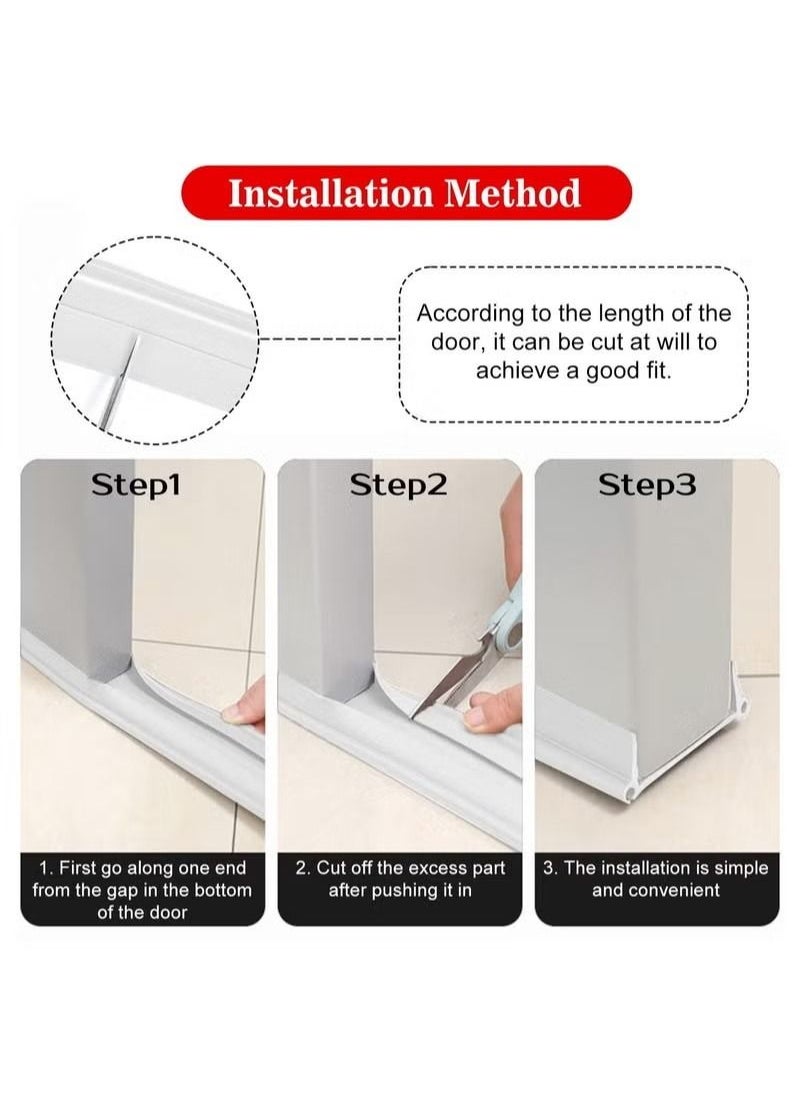 Installation Method

According to the length of the door, it can be cut at will to achieve a good fit.

Step1

Step2

Step3

1. First go along one end from the gap in the bottom of the door

2. Cut off the excess part after pushing it in

3. The installation is simple and convenient