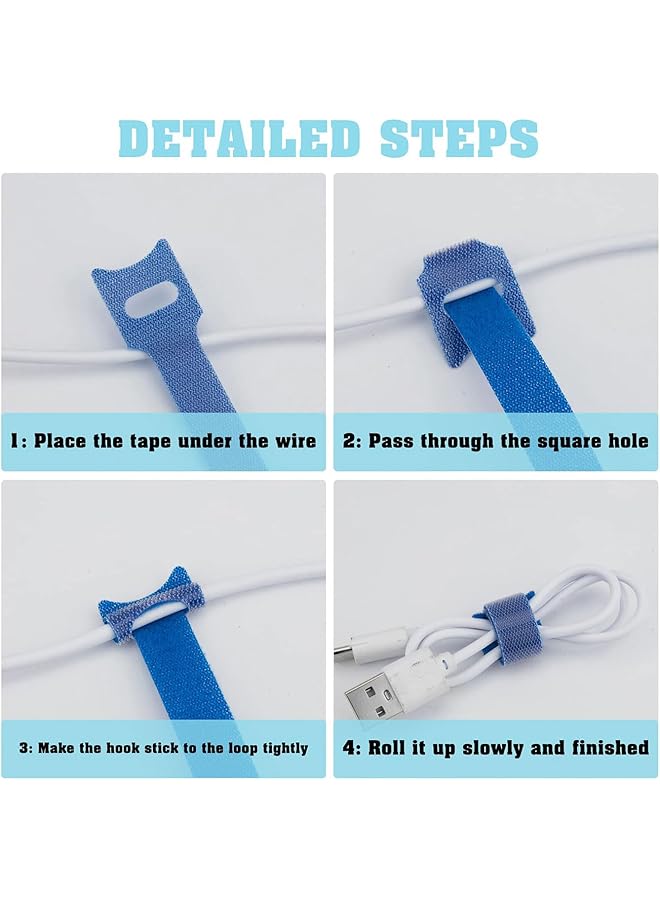 DETAILED STEPS

1: Place the tape under the wire

2: Pass through the square hole

3: Make the hook stick to the loop tightly

4: Roll it up slowly and finished