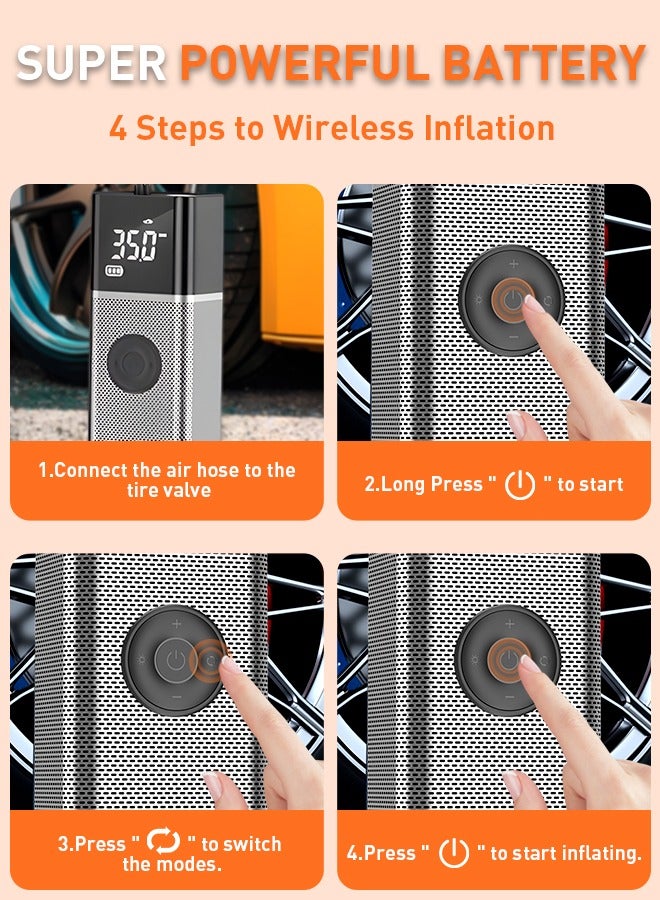 SUPER POWERFUL BATTERY

4 Steps to Wireless Inflation

35.0

1.Connect the air hose to the tire valve

2.Long Press " " to start

3.Press " " to switch the modes.

4.Press " " to start inflating.