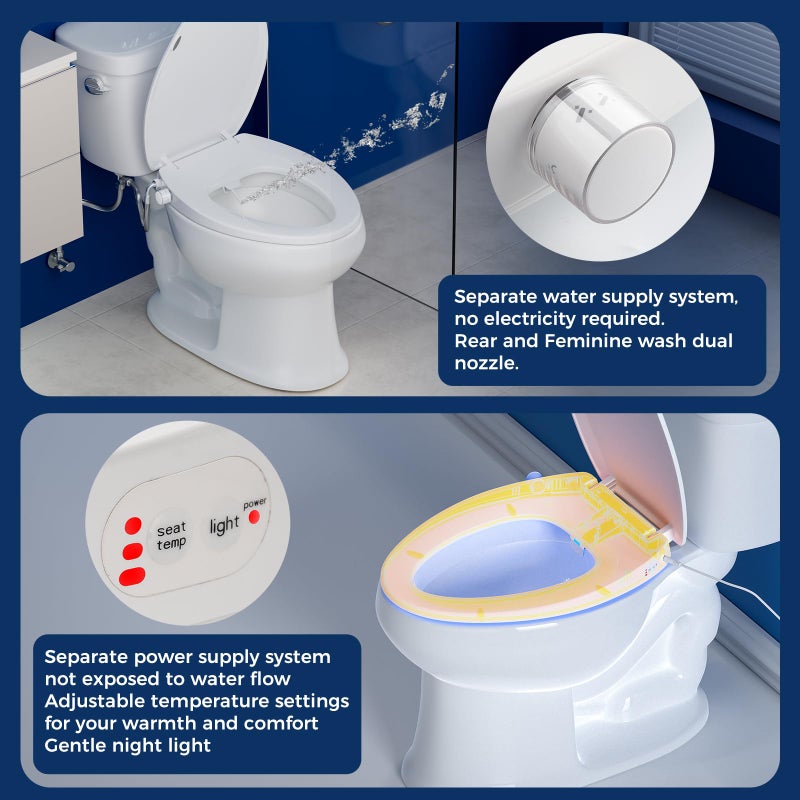 Separate water supply system, no electricity required.
Rear and Feminine wash dual nozzle.

seat temp

light

power

Separate power supply system not exposed to water flow
Adjustable temperature settings for your warmth and comfort
Gentle night light