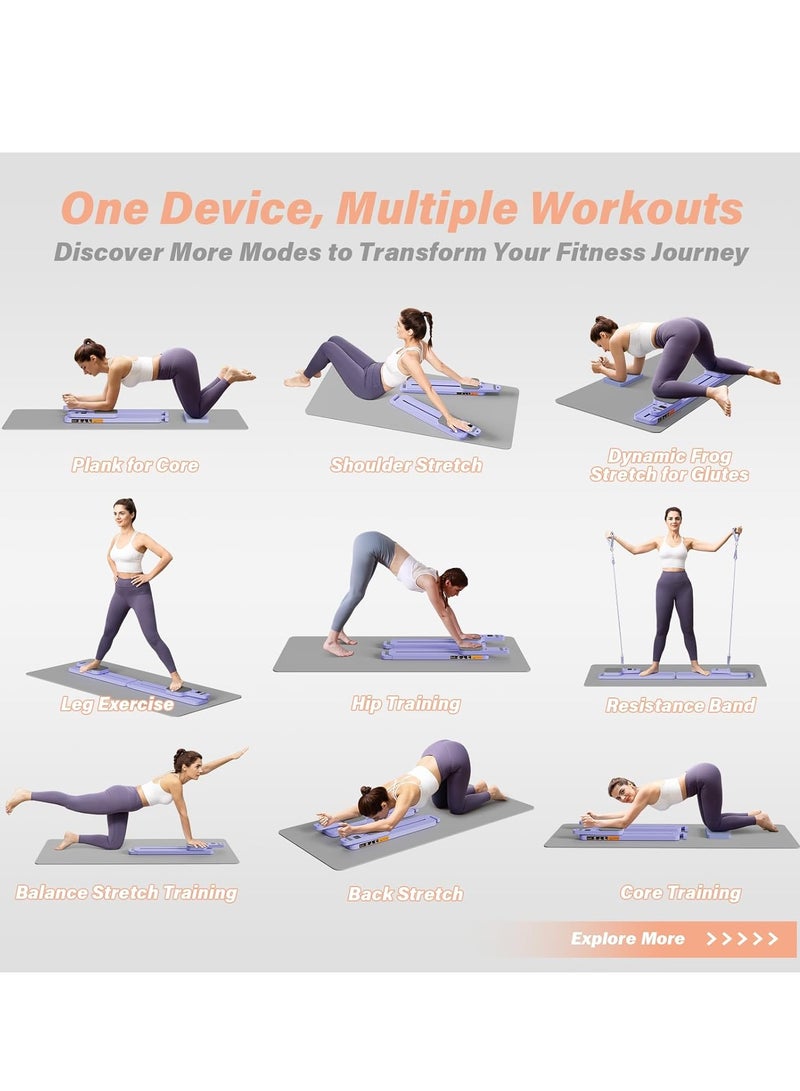 One Device, Multiple Workouts

Discover More Modes to Transform Your Fitness Journey

Plank for Core

Shoulder Stretch

Dynamic Frog Stretch for Glutes

Leg Exercise

Hip Training

Resistance Band

Balance Stretch Training

Back Stretch

Core Training

Explore More >>>>>