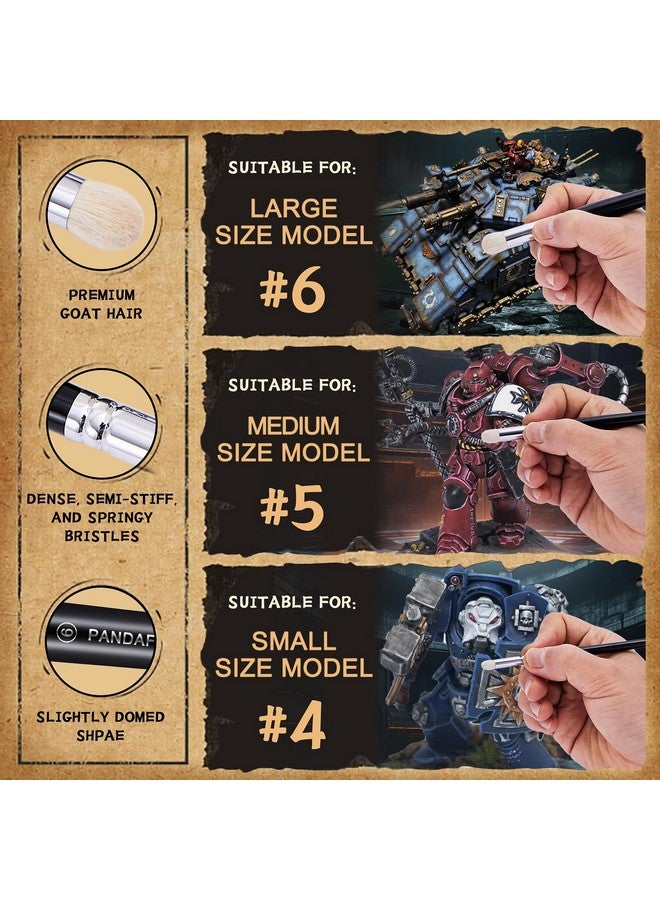 PREMIUM GOAT HAIR

DENSE, SEMI-STIFF, AND SPRINGY BRISTLES

6 PANDAF

SLIGHTLY DOMED SHPAE

SUITABLE FOR:
LARGE SIZE MODEL
#6

SUITABLE FOR:
MEDIUM SIZE MODEL
#5

SUITABLE FOR:
SMALL SIZE MODEL
#4