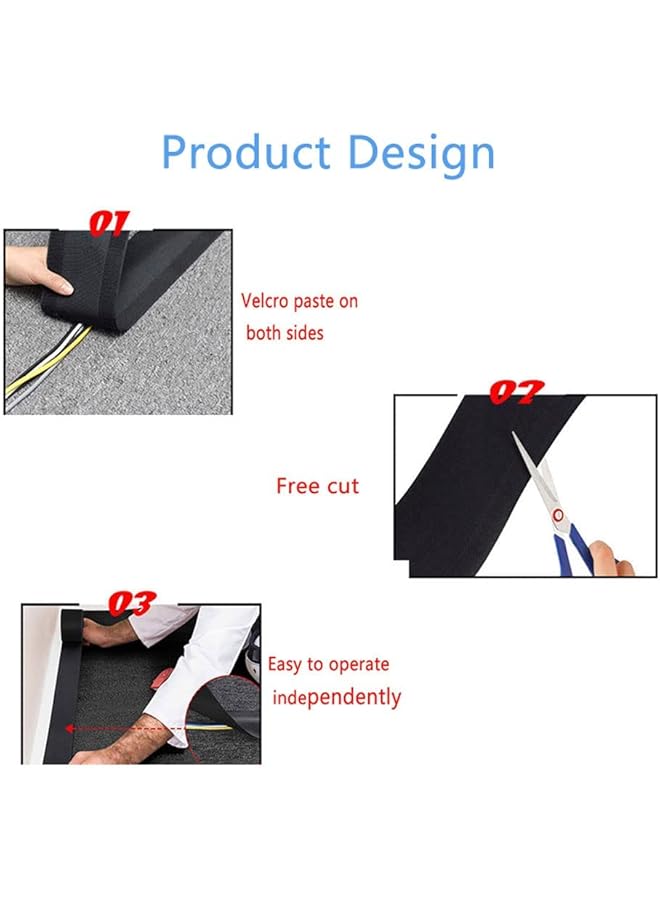 Product Design

01

Velcro paste on both sides

02

Free cut

03

Easy to operate independently