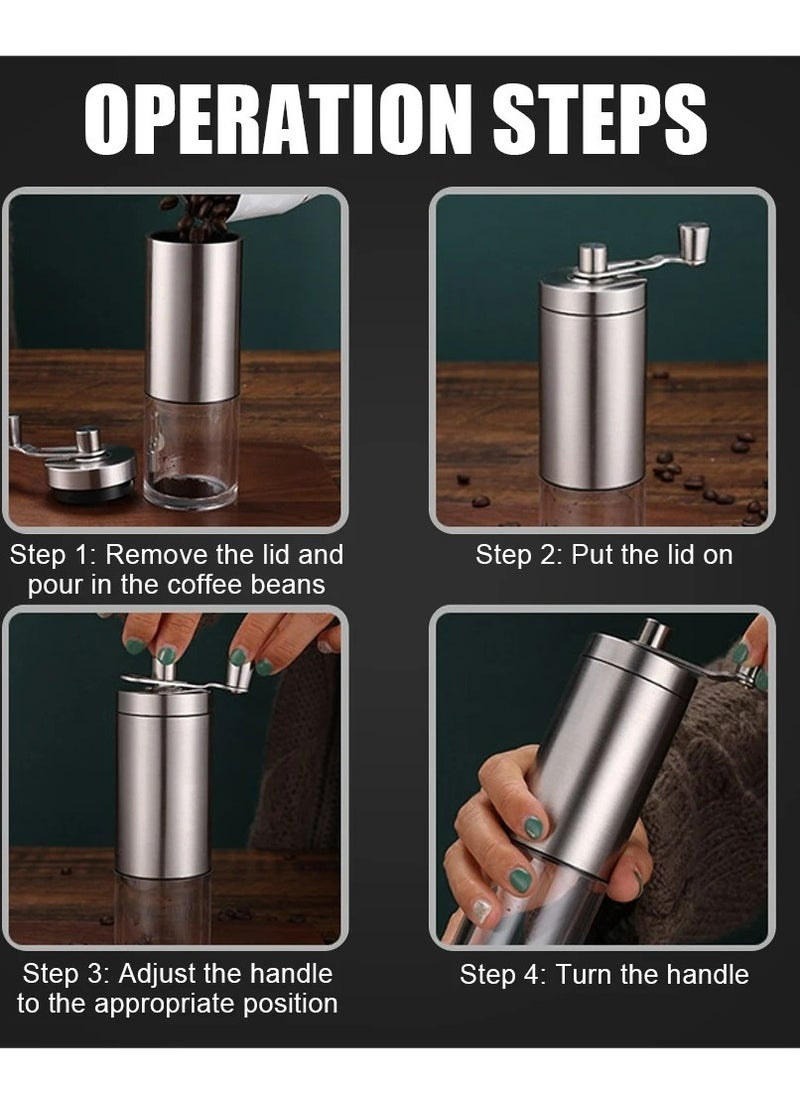 OPERATION STEPS

Step 1: Remove the lid and pour in the coffee beans

Step 2: Put the lid on

Step 3: Adjust the handle to the appropriate position

Step 4: Turn the handle