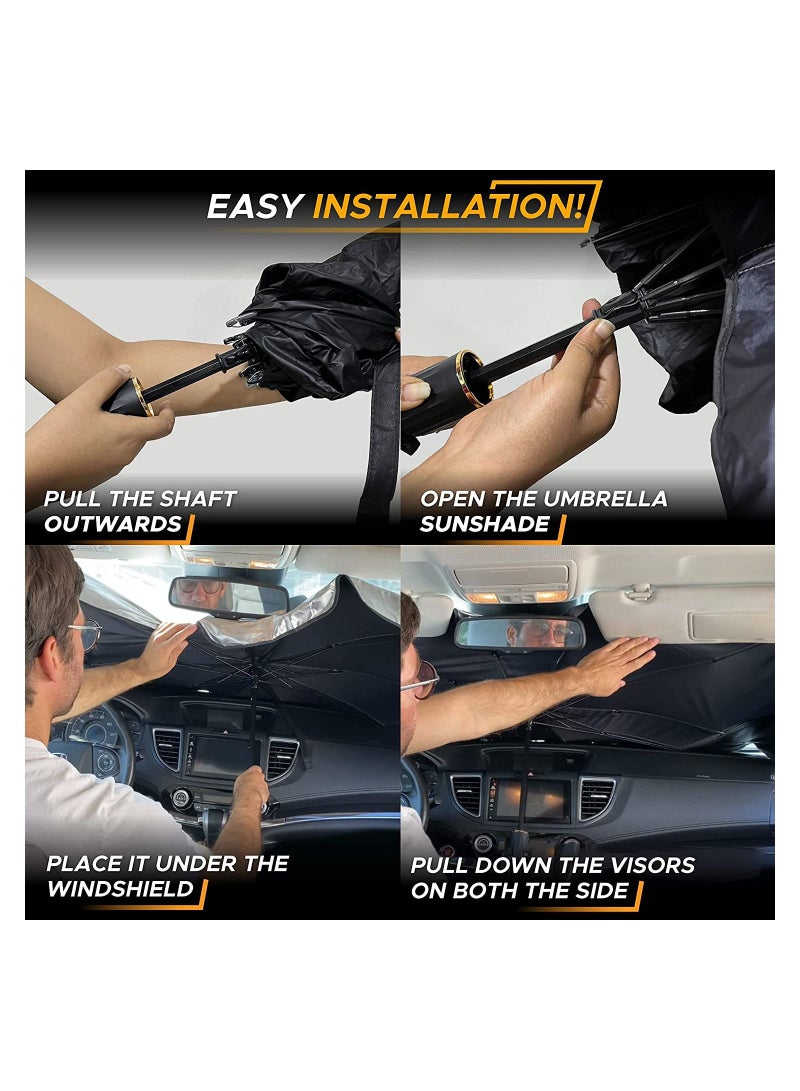 EASY INSTALLATION!

PULL THE SHAFT OUTWARDS

OPEN THE UMBRELLA SUNSHADE

PLACE IT UNDER THE WINDSHIELD

PULL DOWN THE VISORS ON BOTH THE SIDE